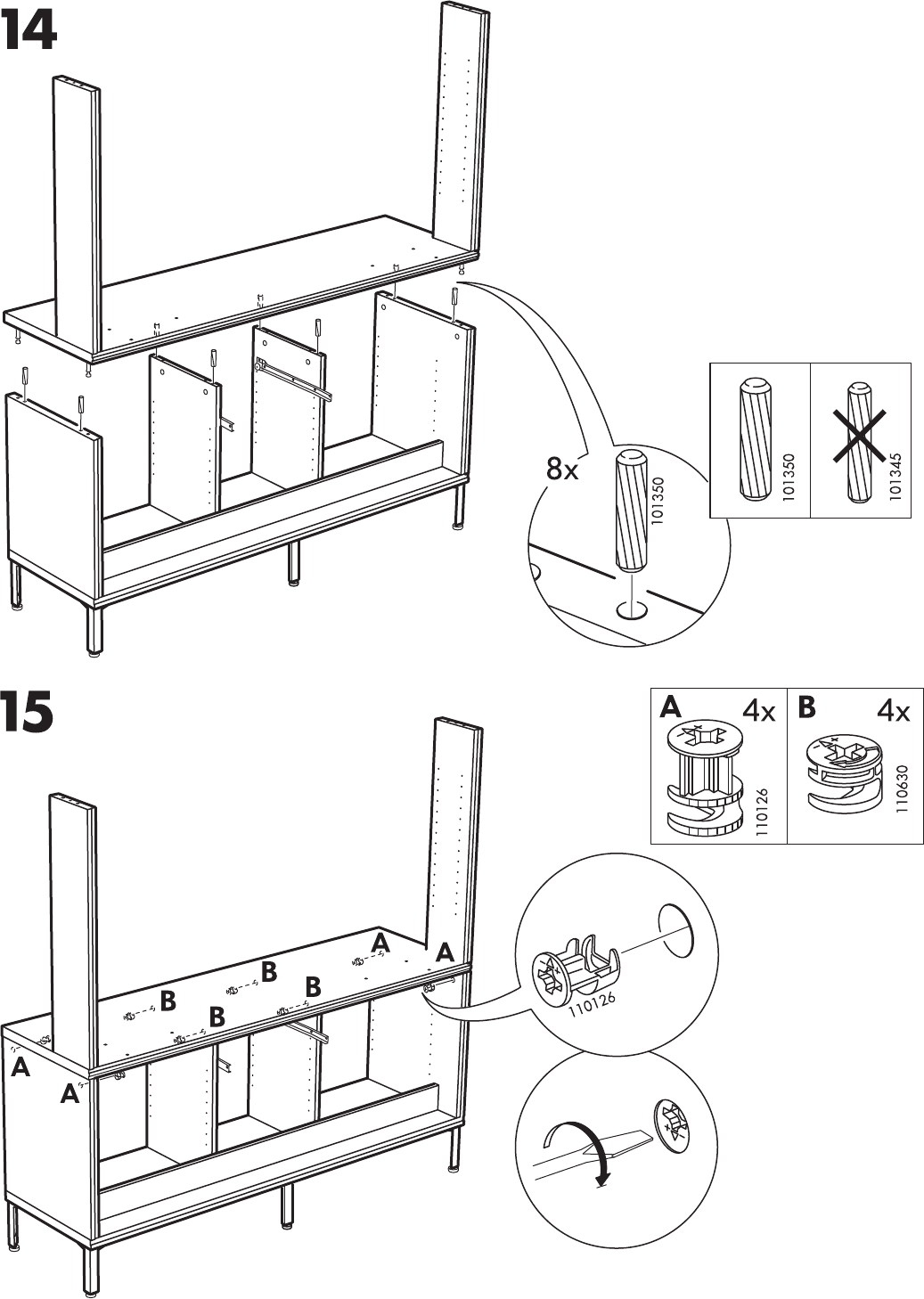 14

8x

101350

101350

101345

15

A 4x

110126

B 4x

110630

A

A

B

B

B

B

A

A

110126