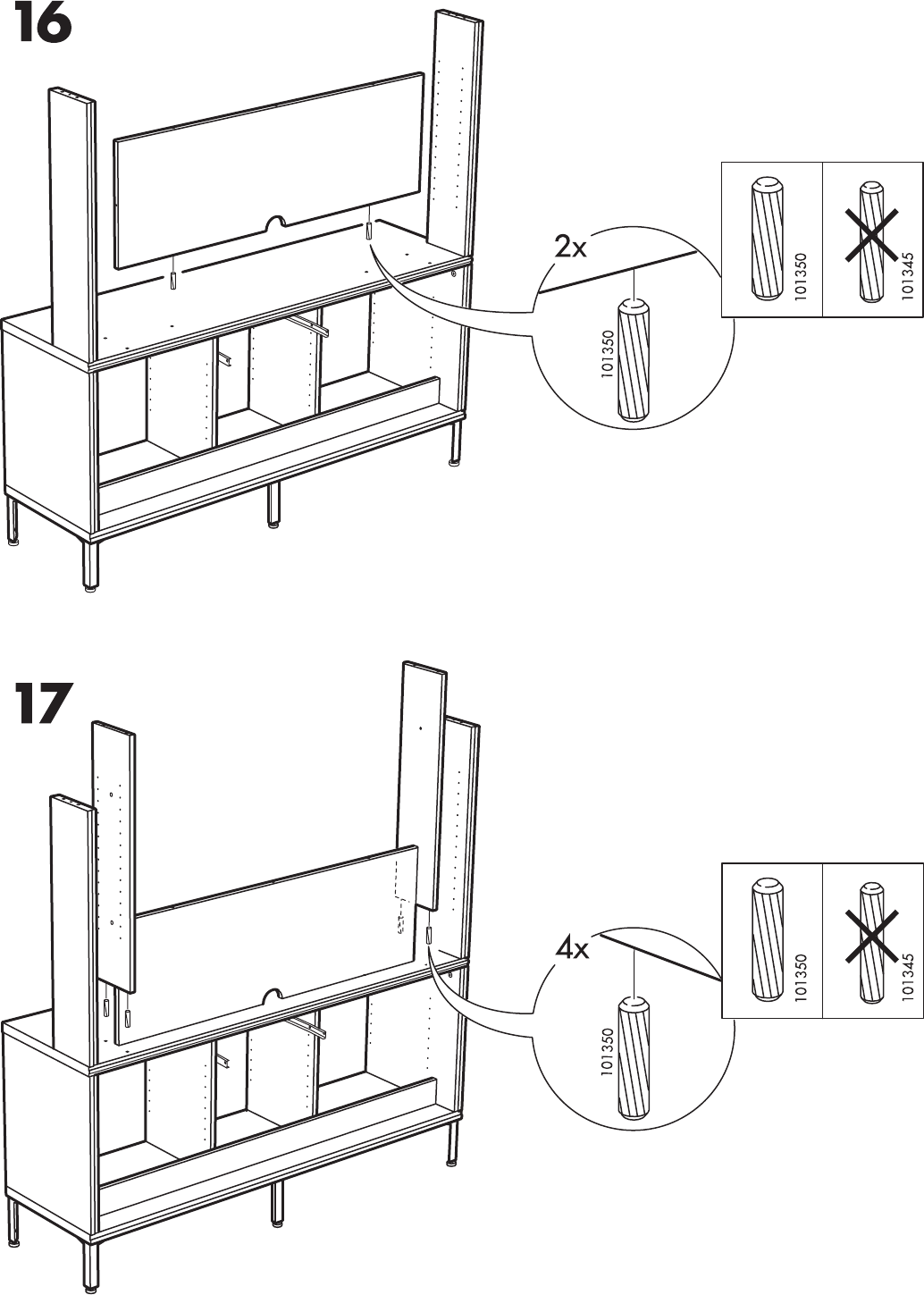 16

2x

101350

101350

101345

17

4x

101350

101350

101345