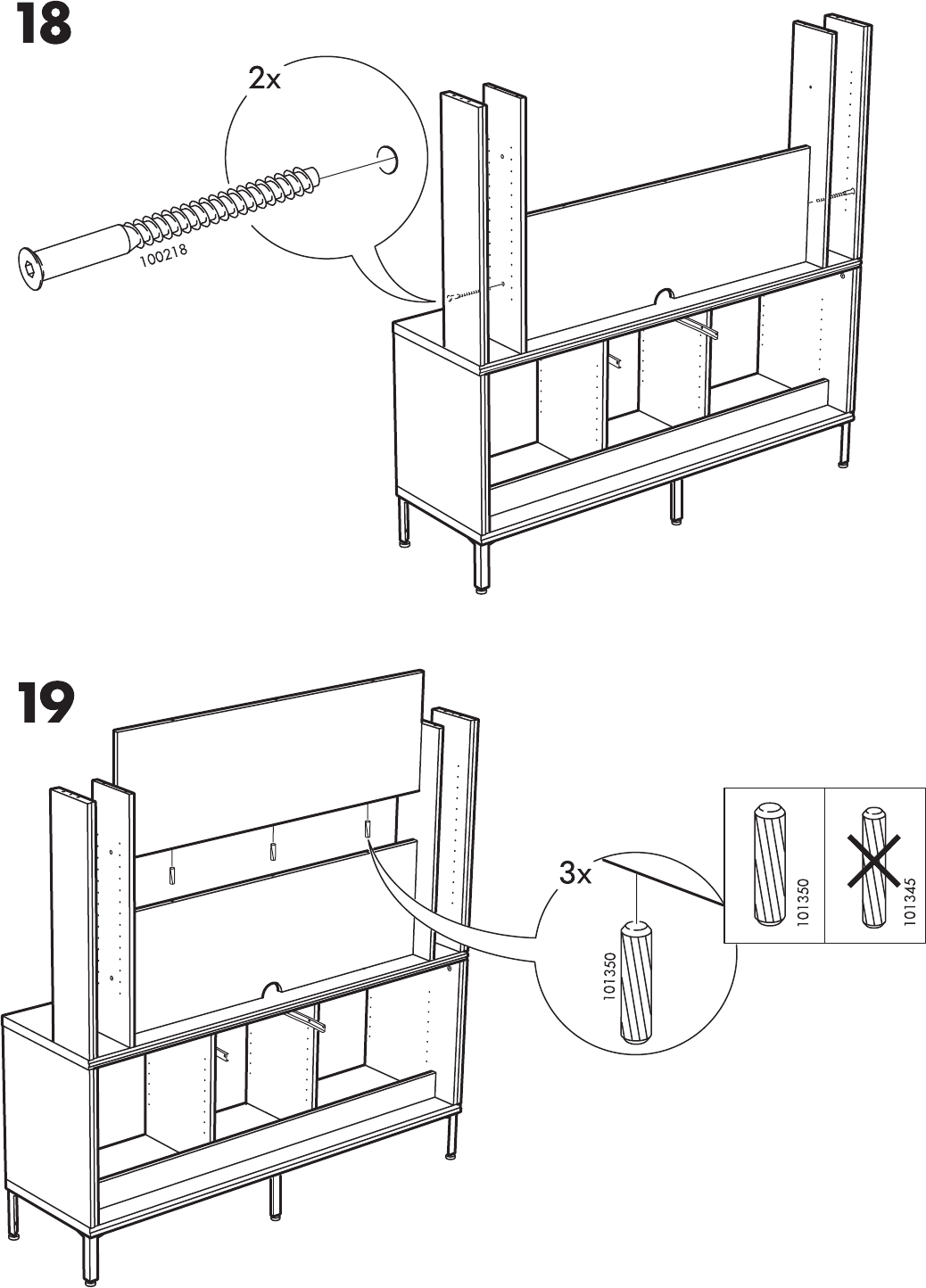 18

2x

100218

19

3x

101350

101350

101345