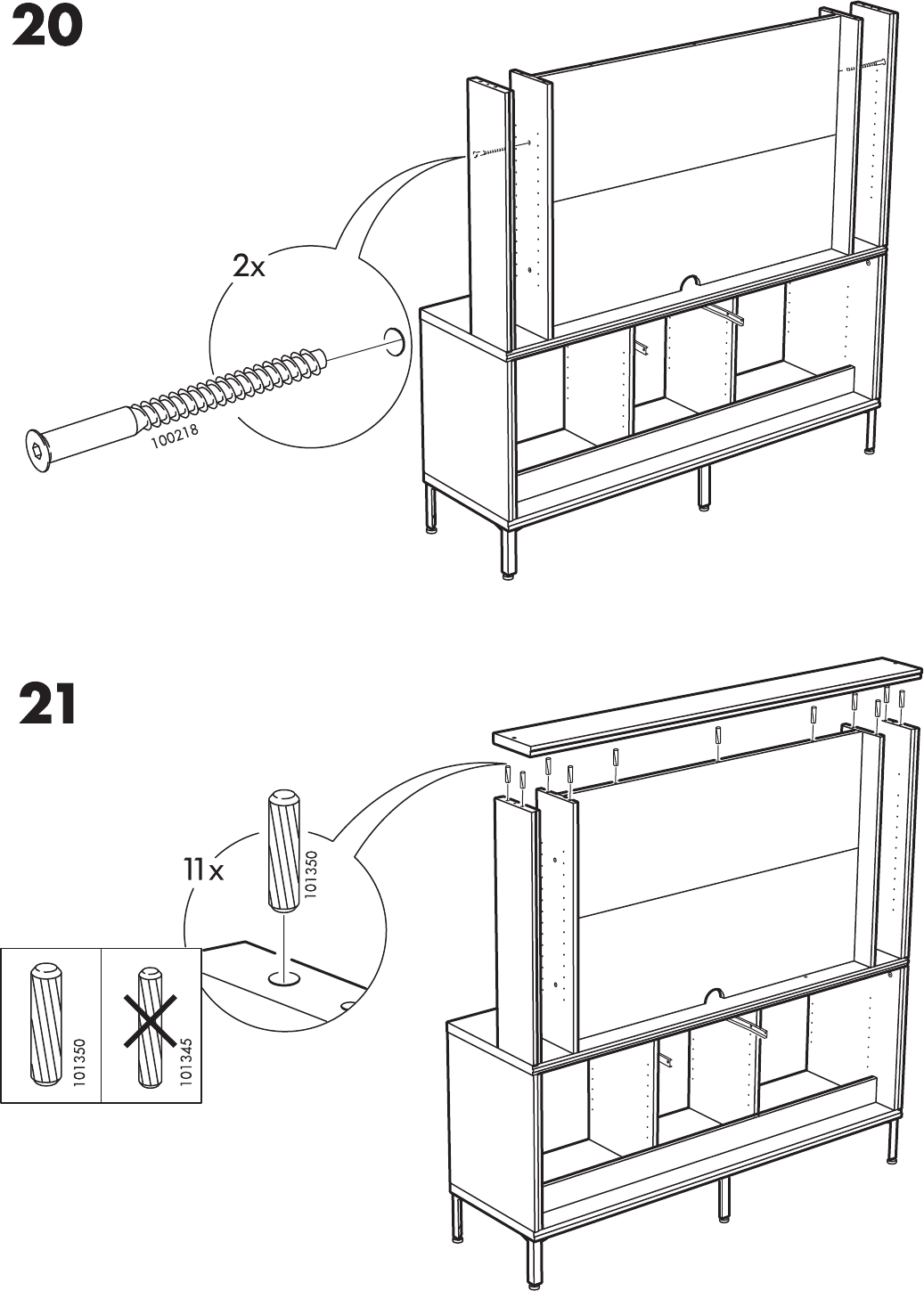 20

2x

100218

21

11x

101350

101350

101345