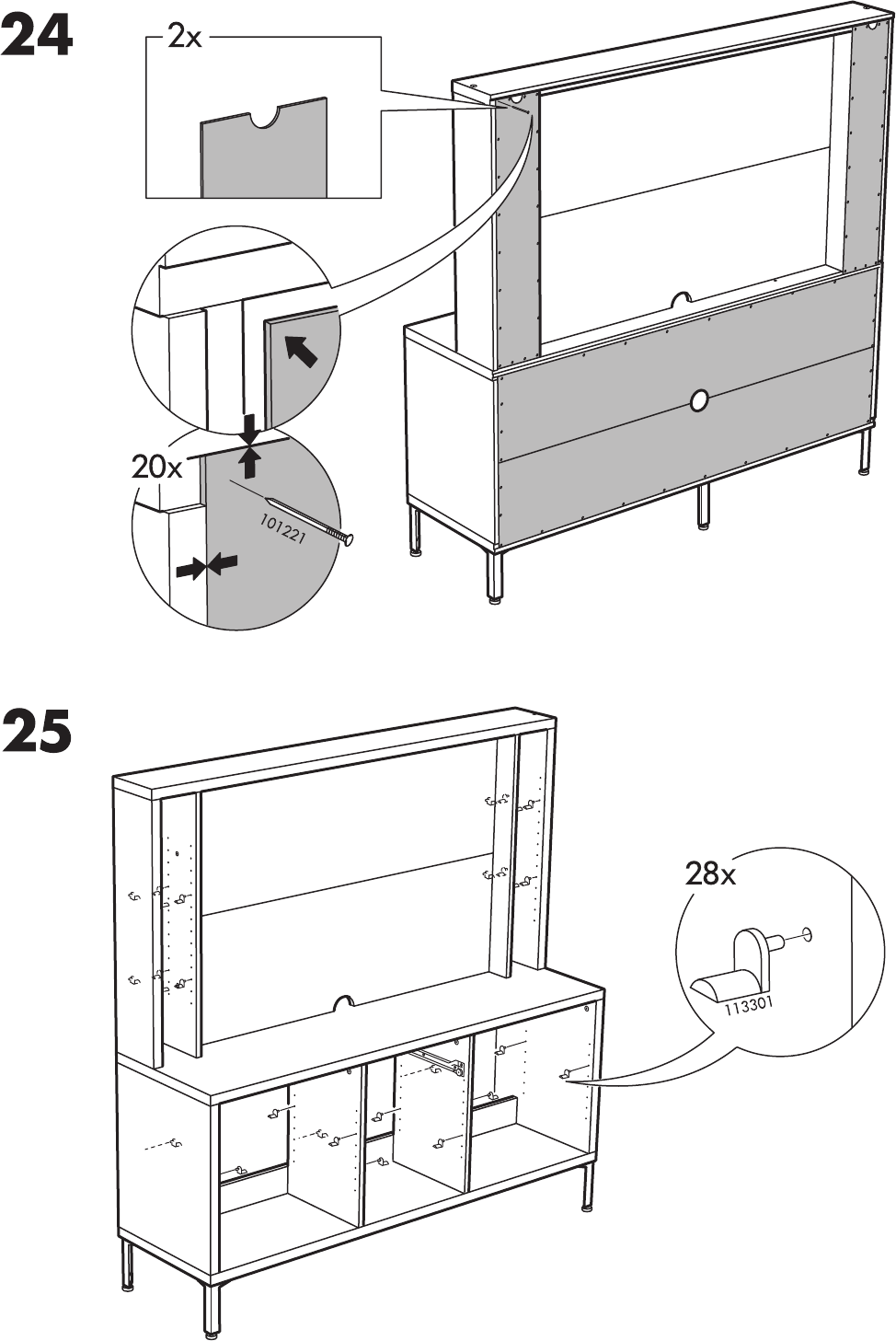 24

2x

20x

101221

25

28x

113301