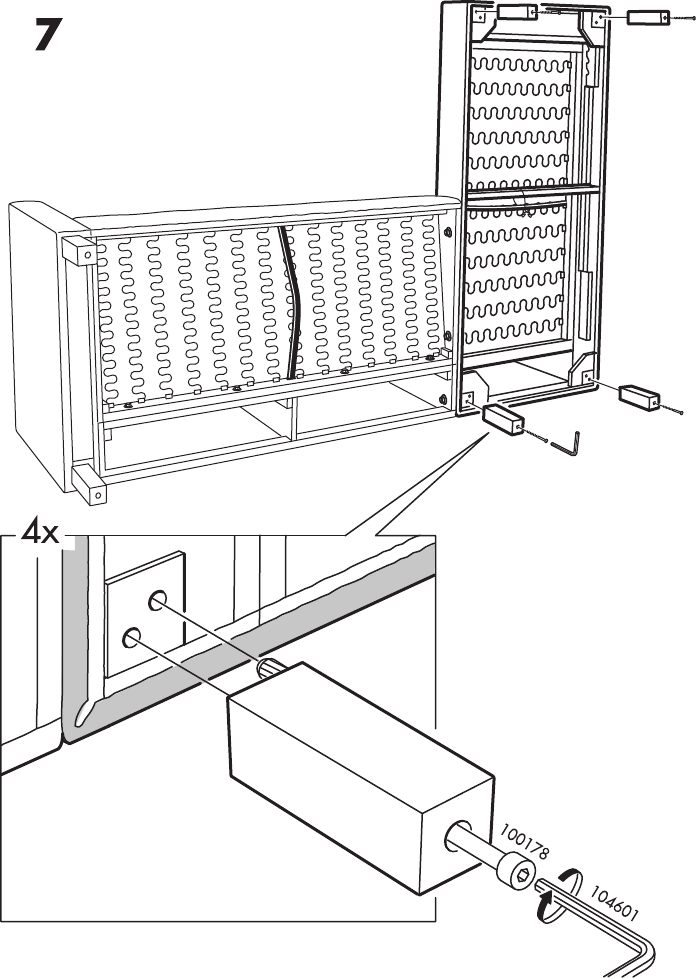 7

4x

100178

104601