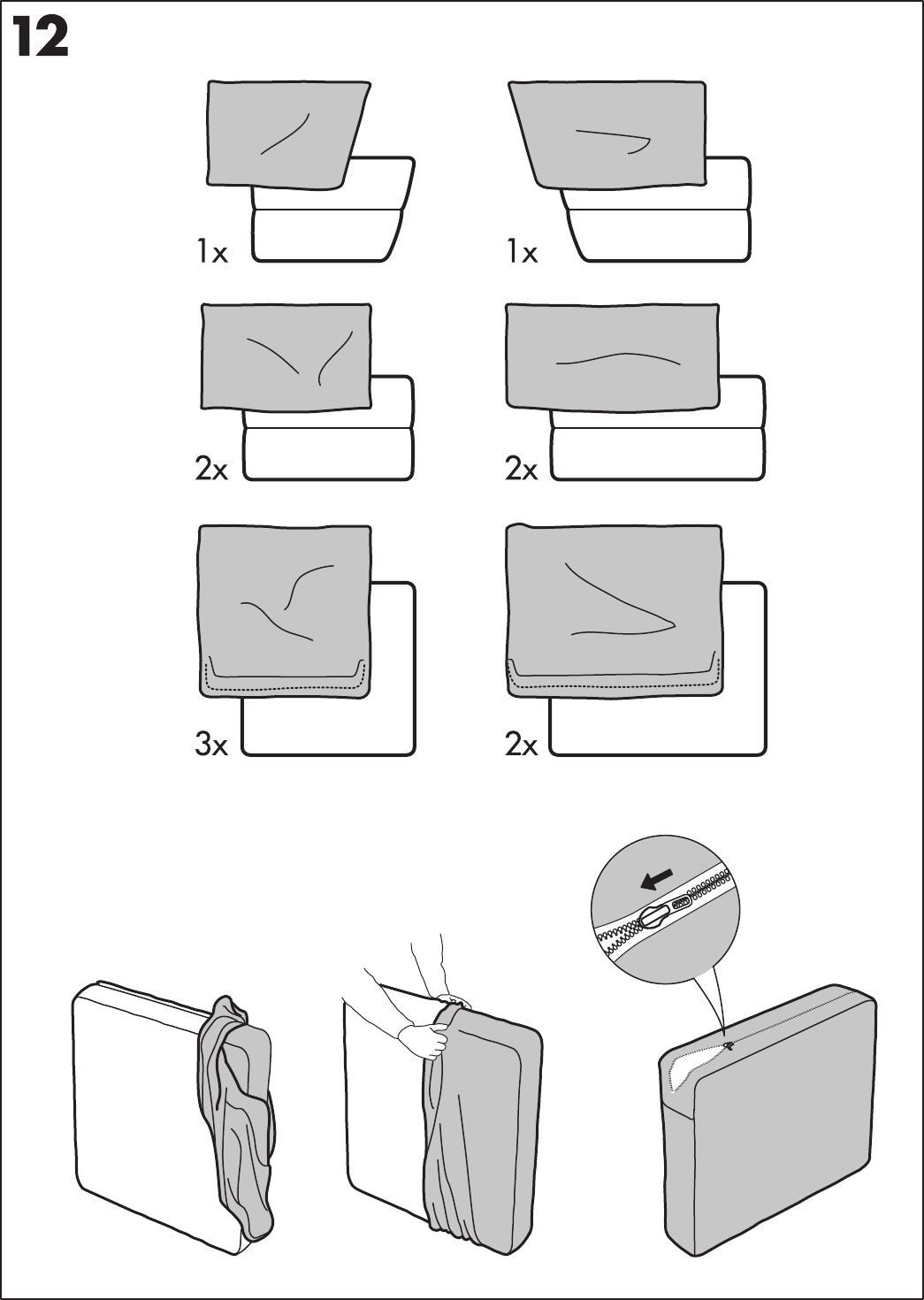 12

1x

1x

2x

2x

3x

2x