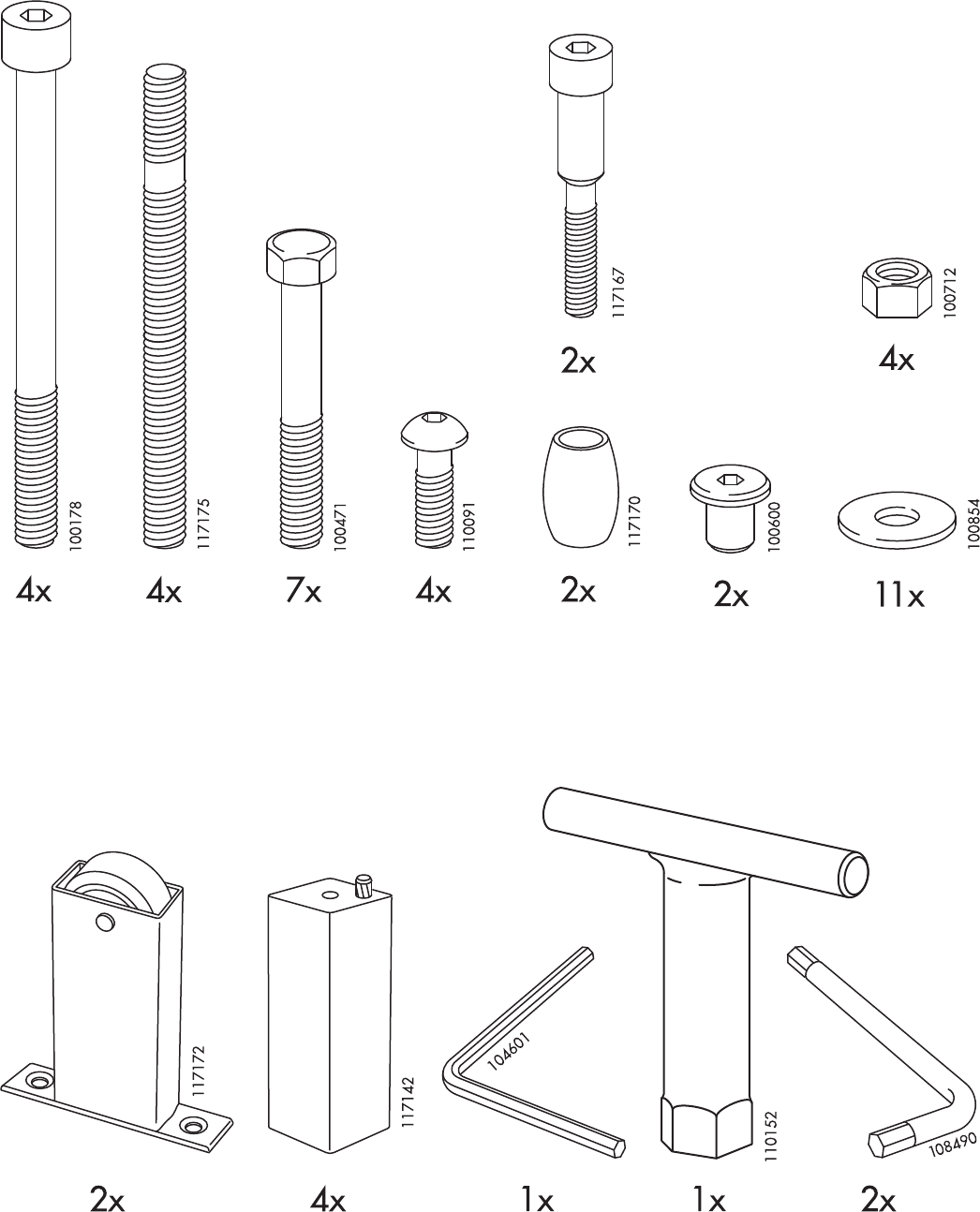 117167
2x

100712
4x

100178
4x

117175
4x

100471
7x

110091
4x

117170
2x

100600
2x

100854
11x

117172
2x

117142
4x

104601
1x

110152
1x

108490
2x