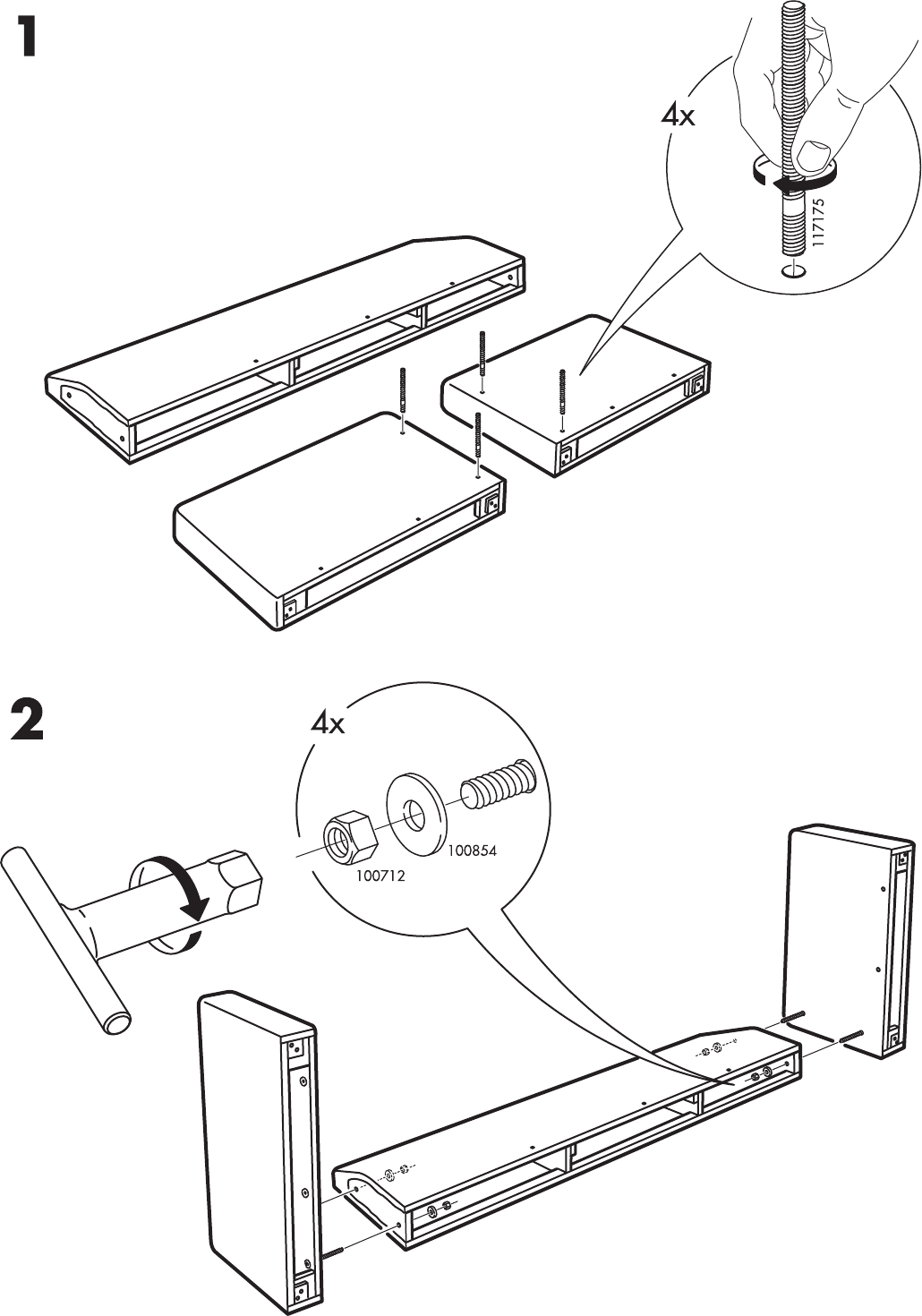 1

4x

117175

2

4x

100712

100854