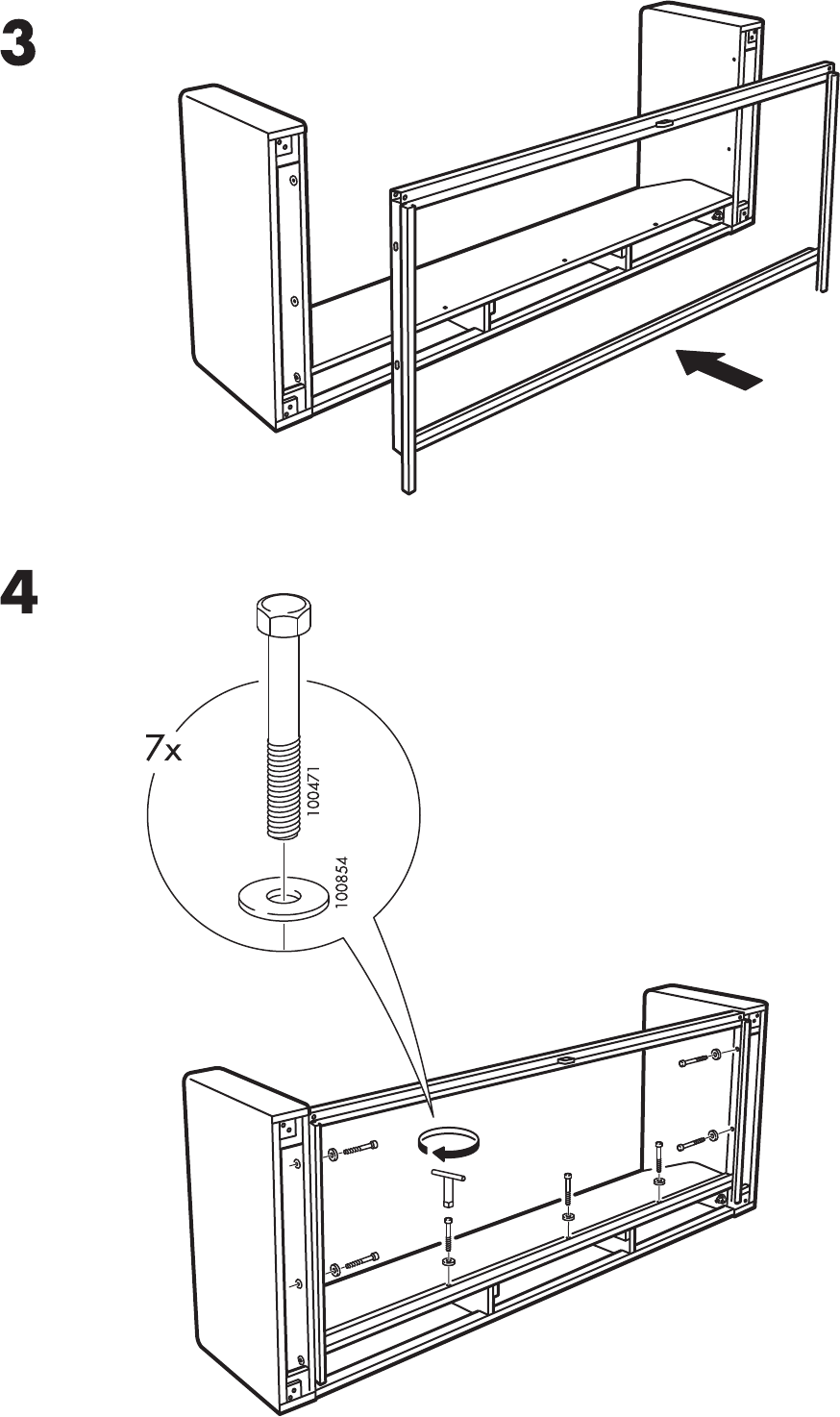 3

4

7x

100471

100854