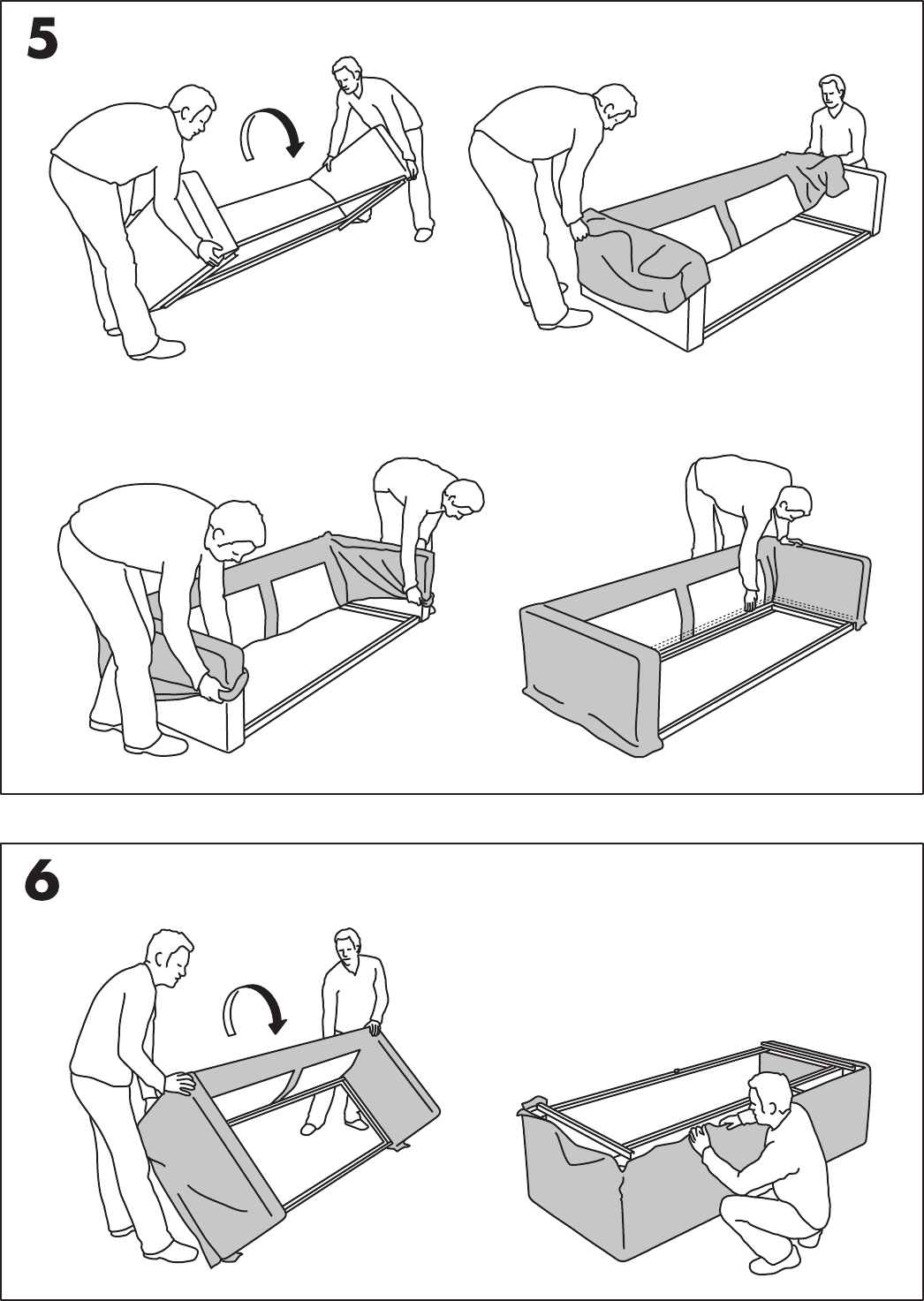 5

6