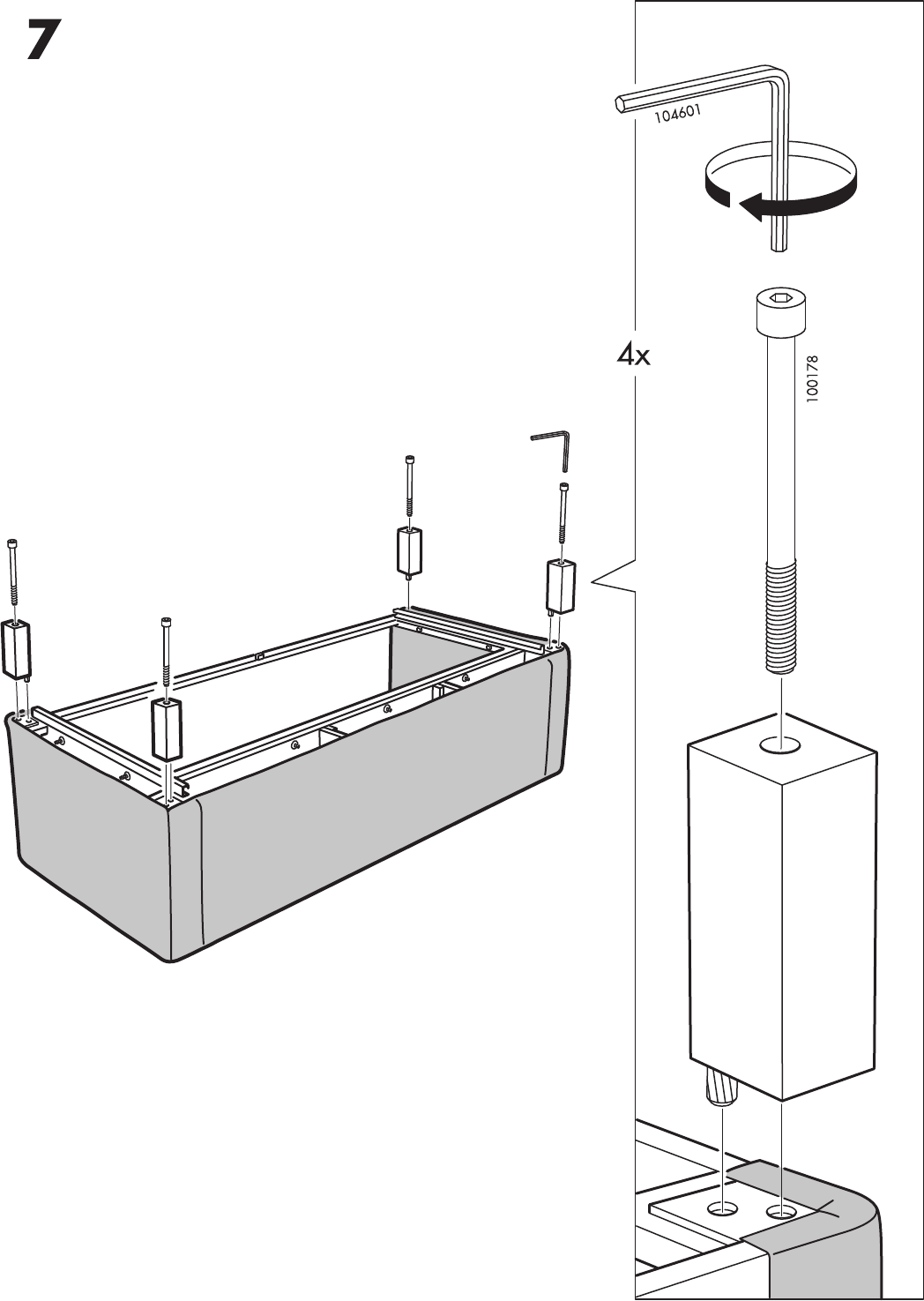 7

104601

4x

100178