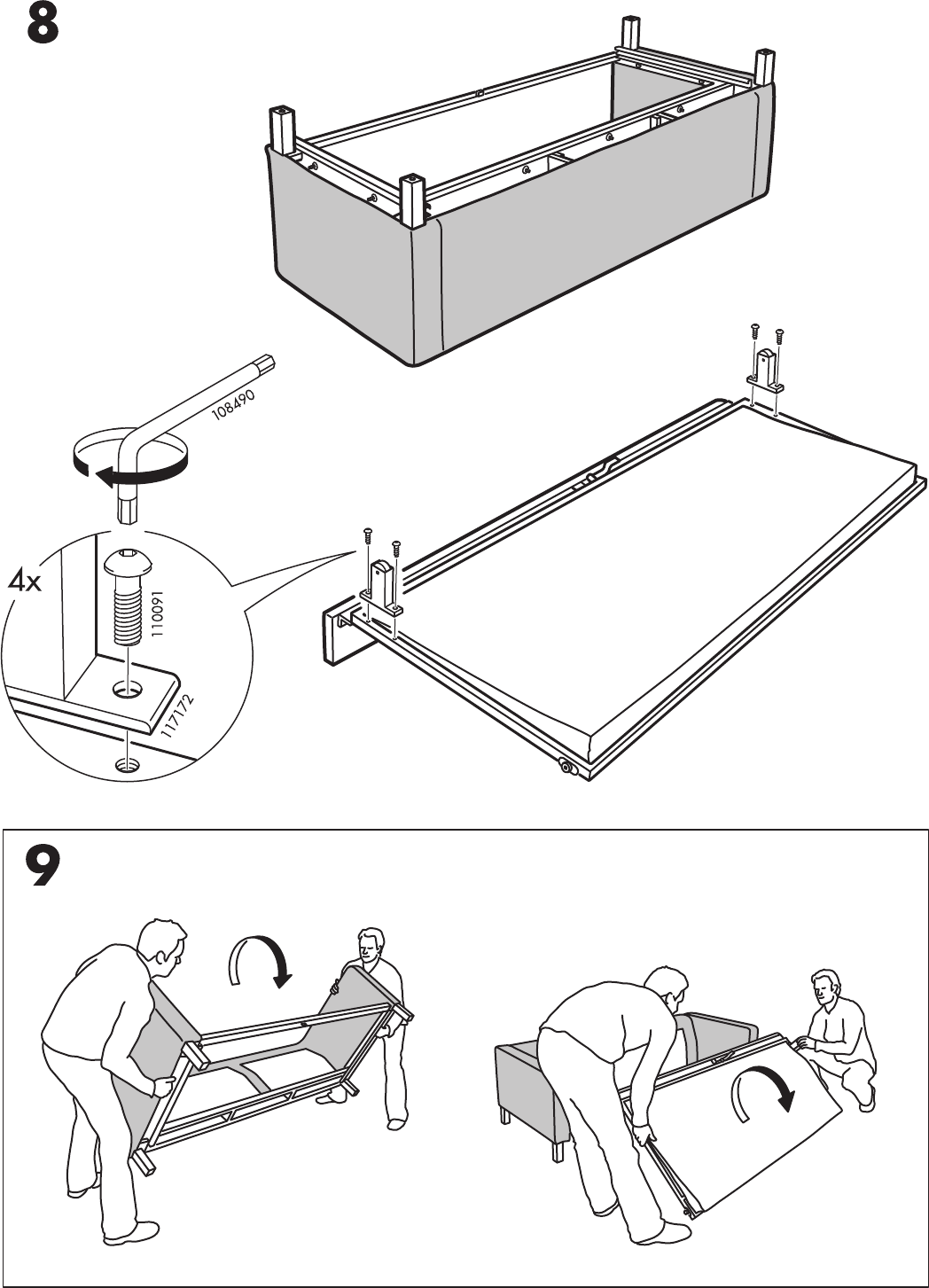 8

108490

4x

110091

117172

9