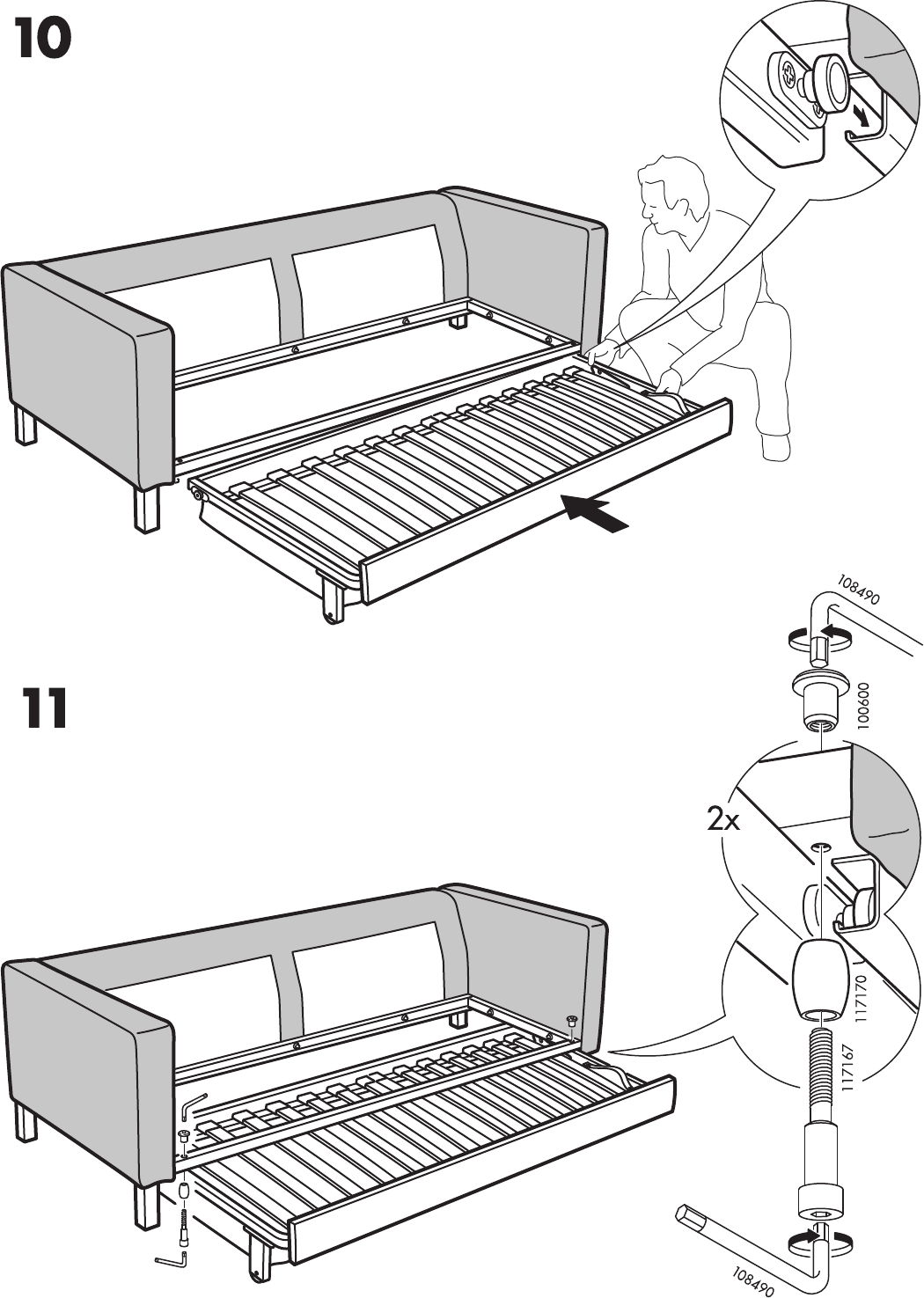 10

11

108490

100600

2x

117170

117167

108490