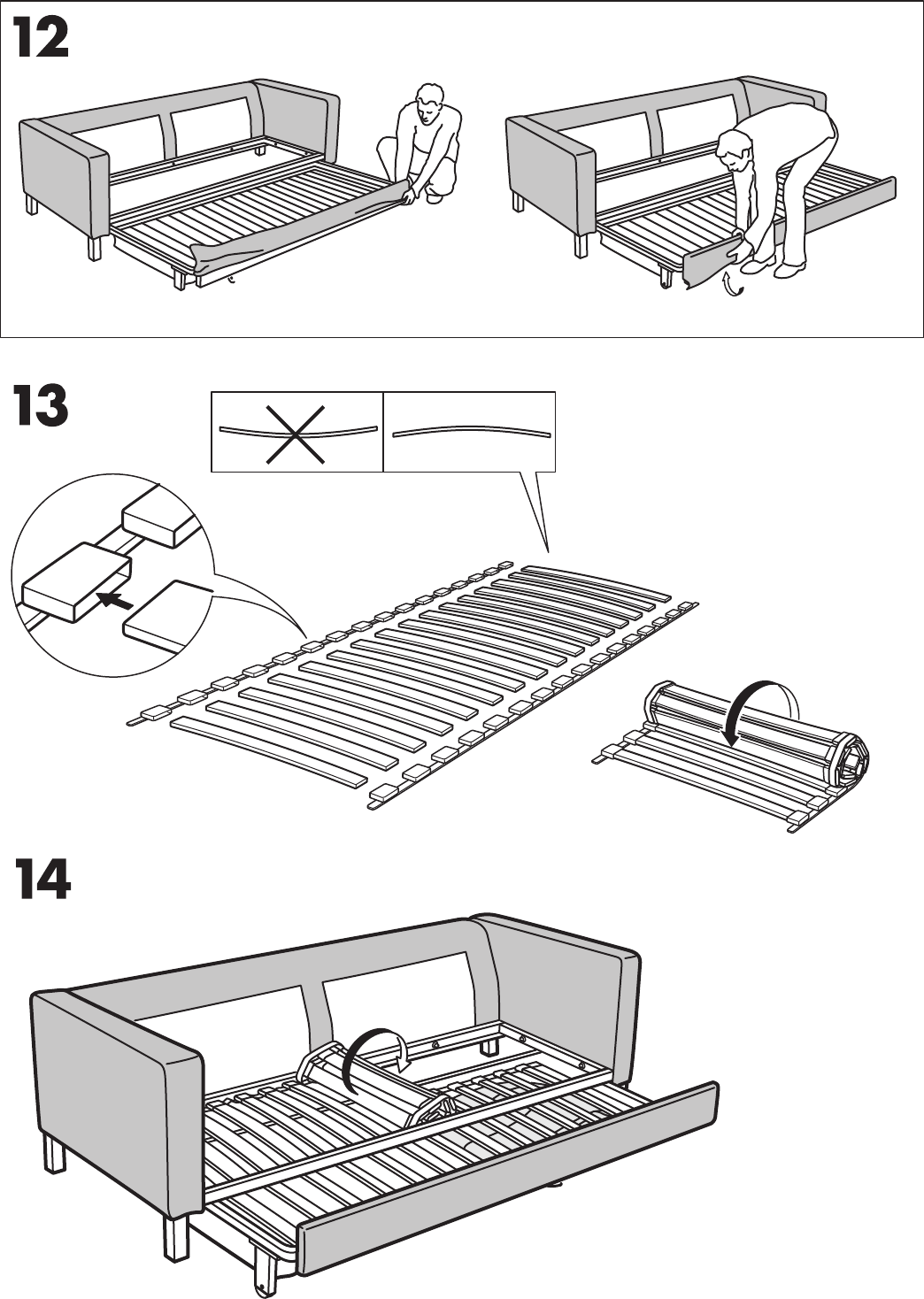 12

13

14