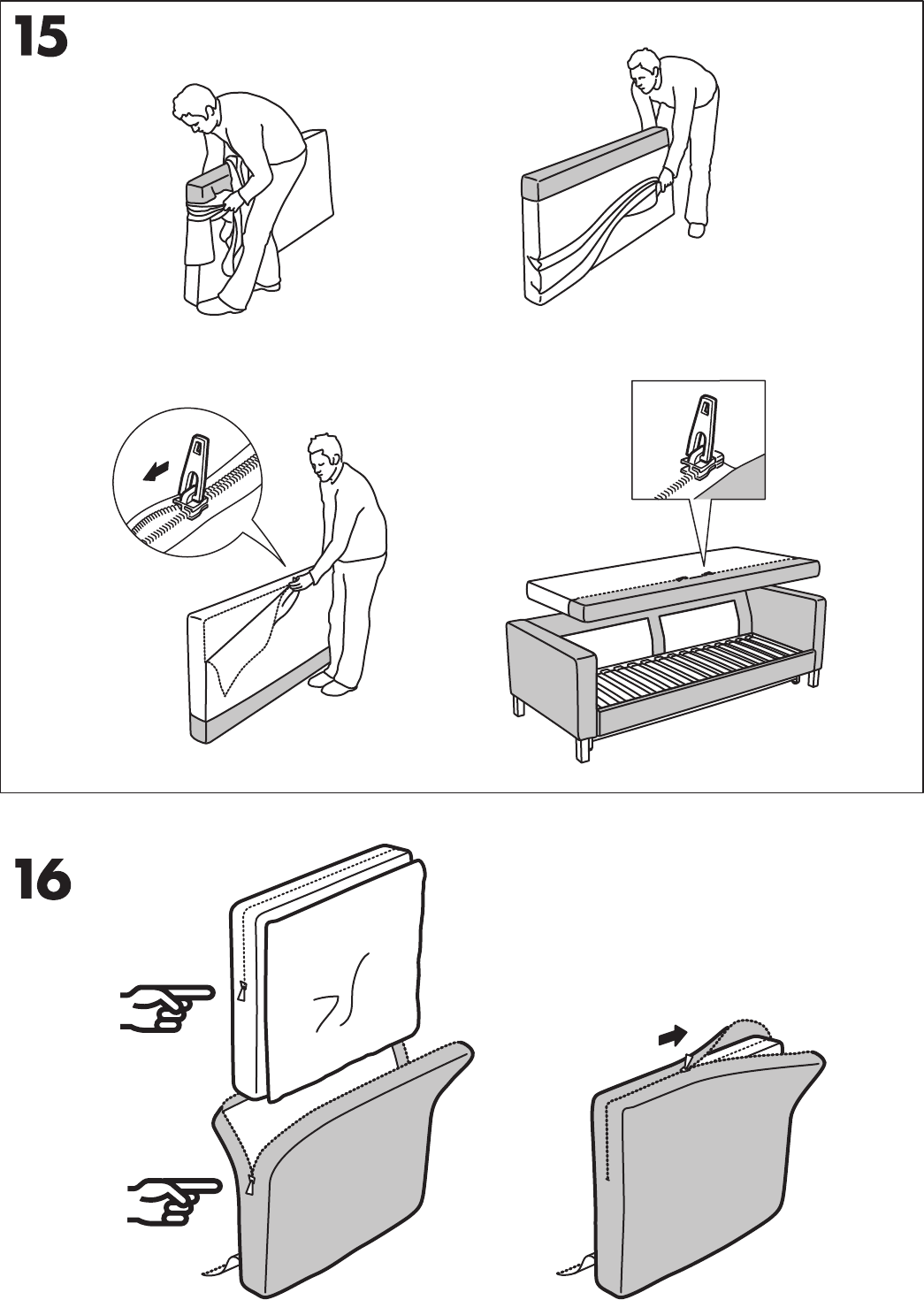 15

16