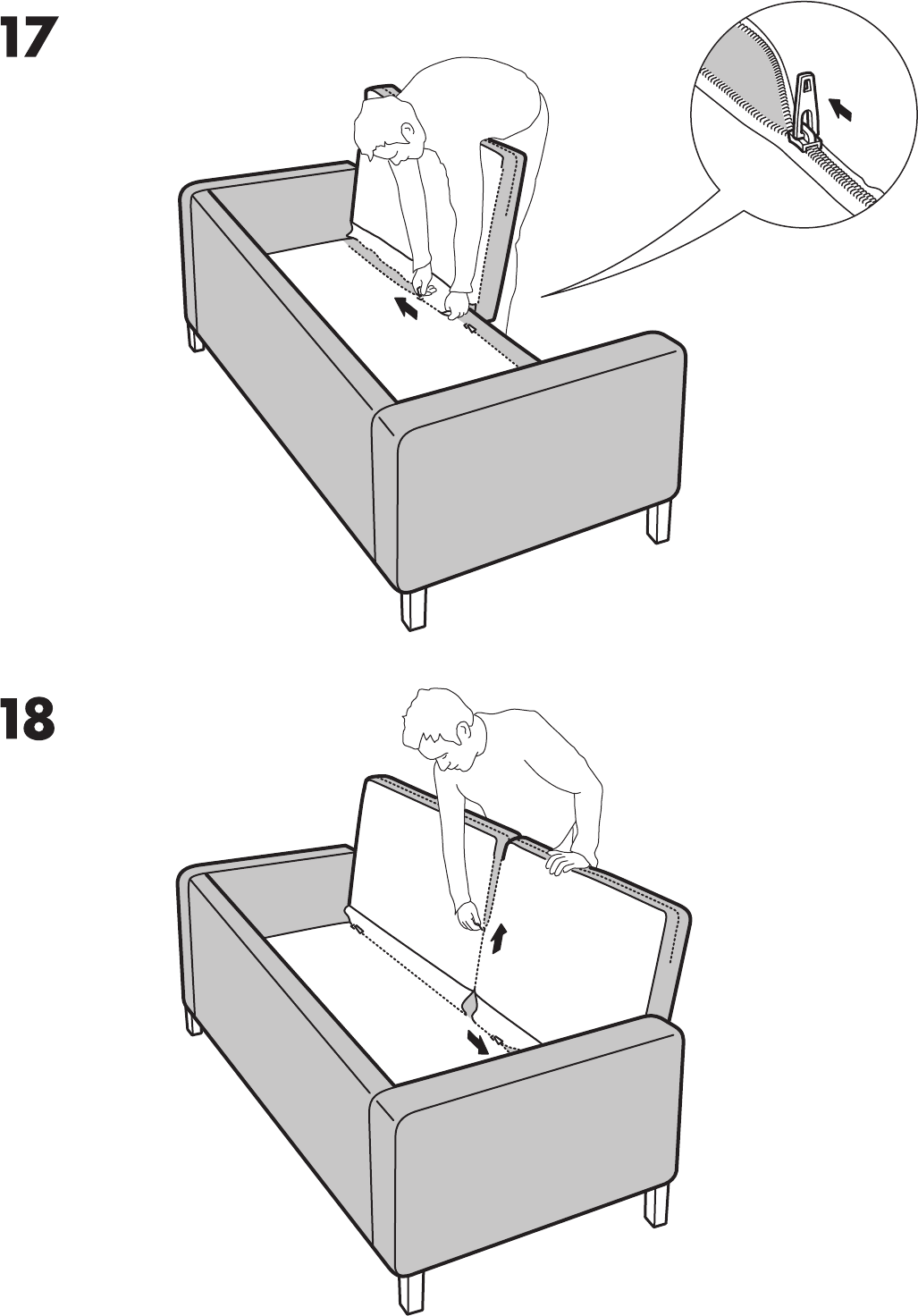 17

18