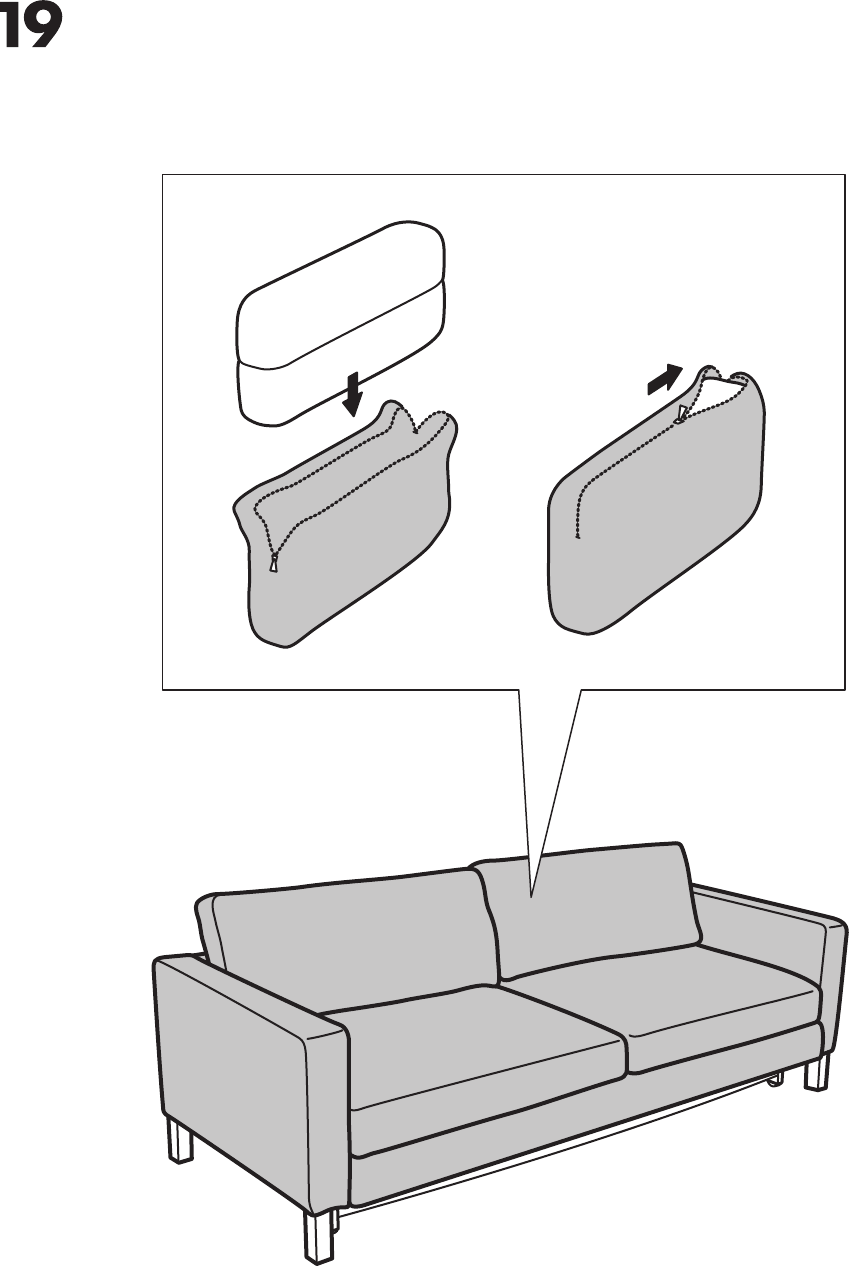 19