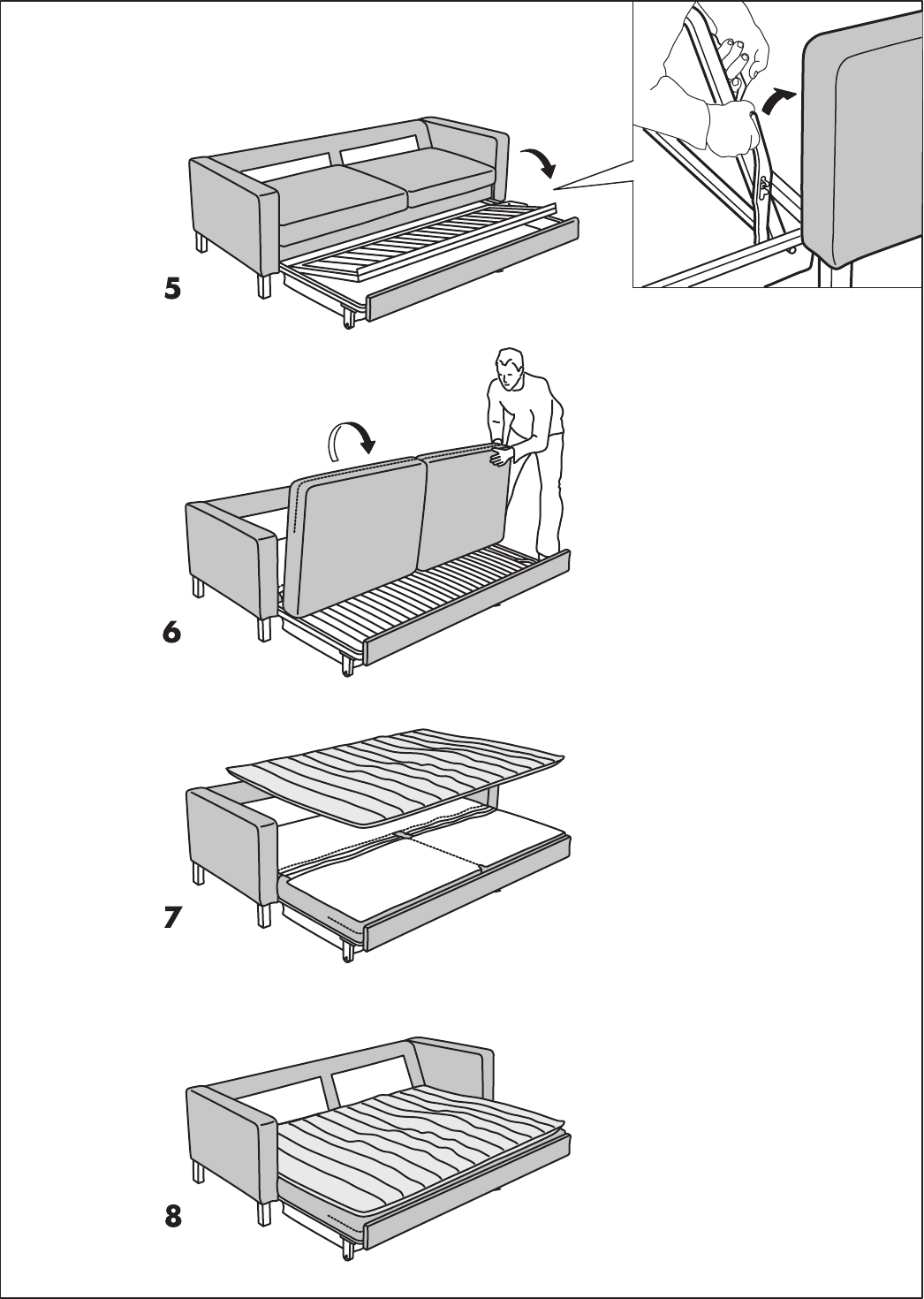 5

6

7

8