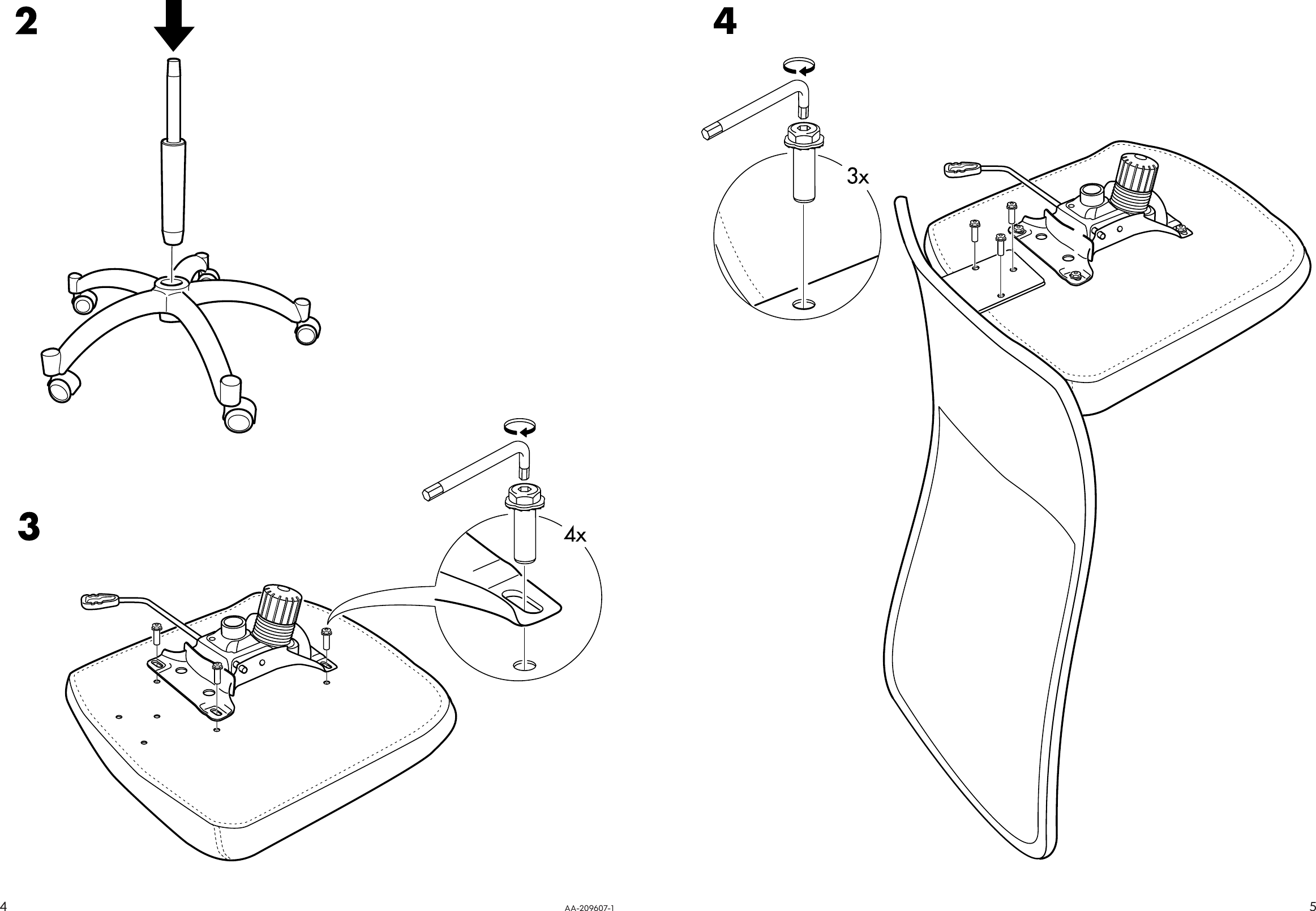 2

3

4x

4

3x

4

AA-209607-1

5