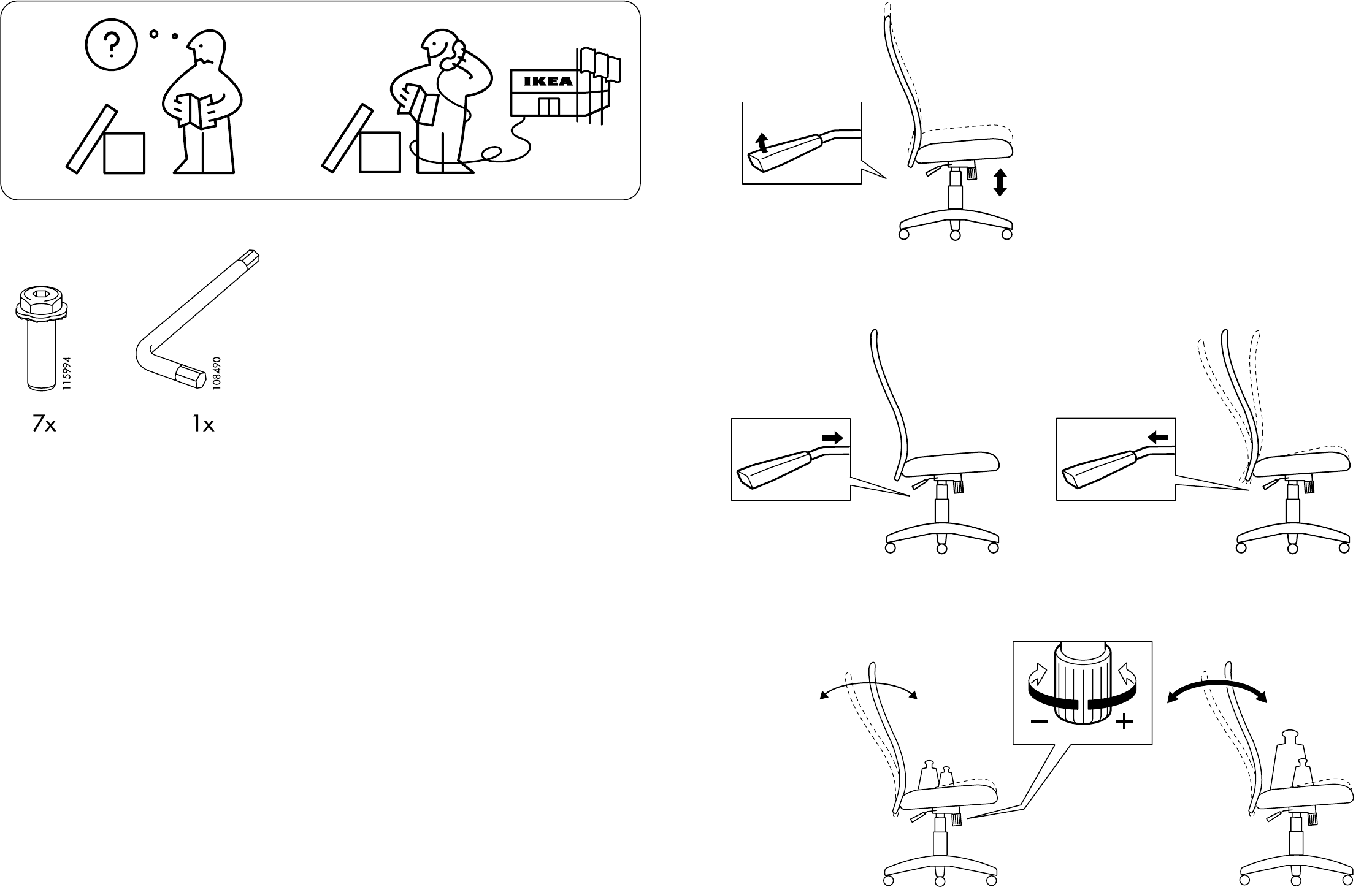 ?

IKEA

115994

108490

7x

1x

−

+