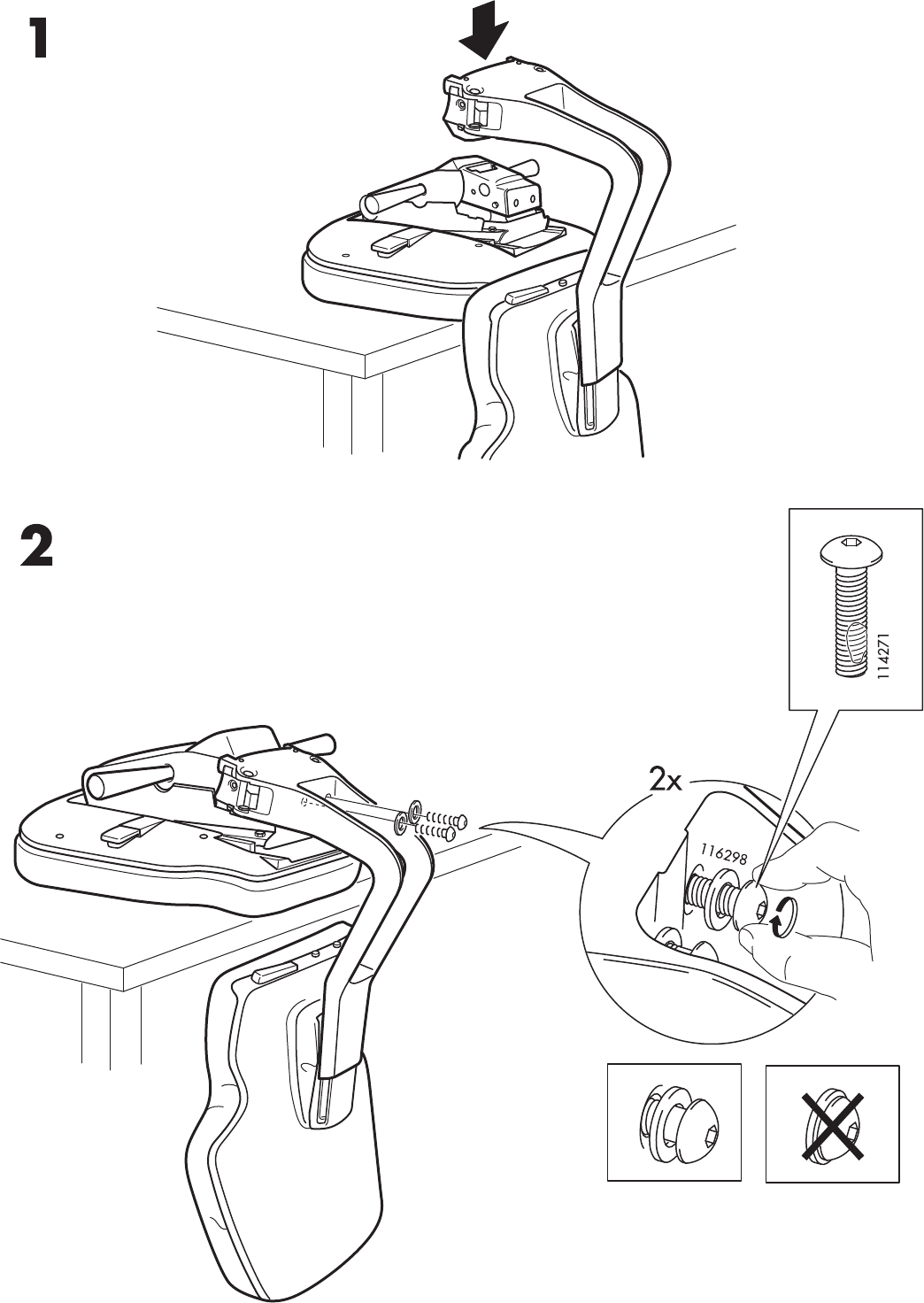 1

2

114271

2x

116298