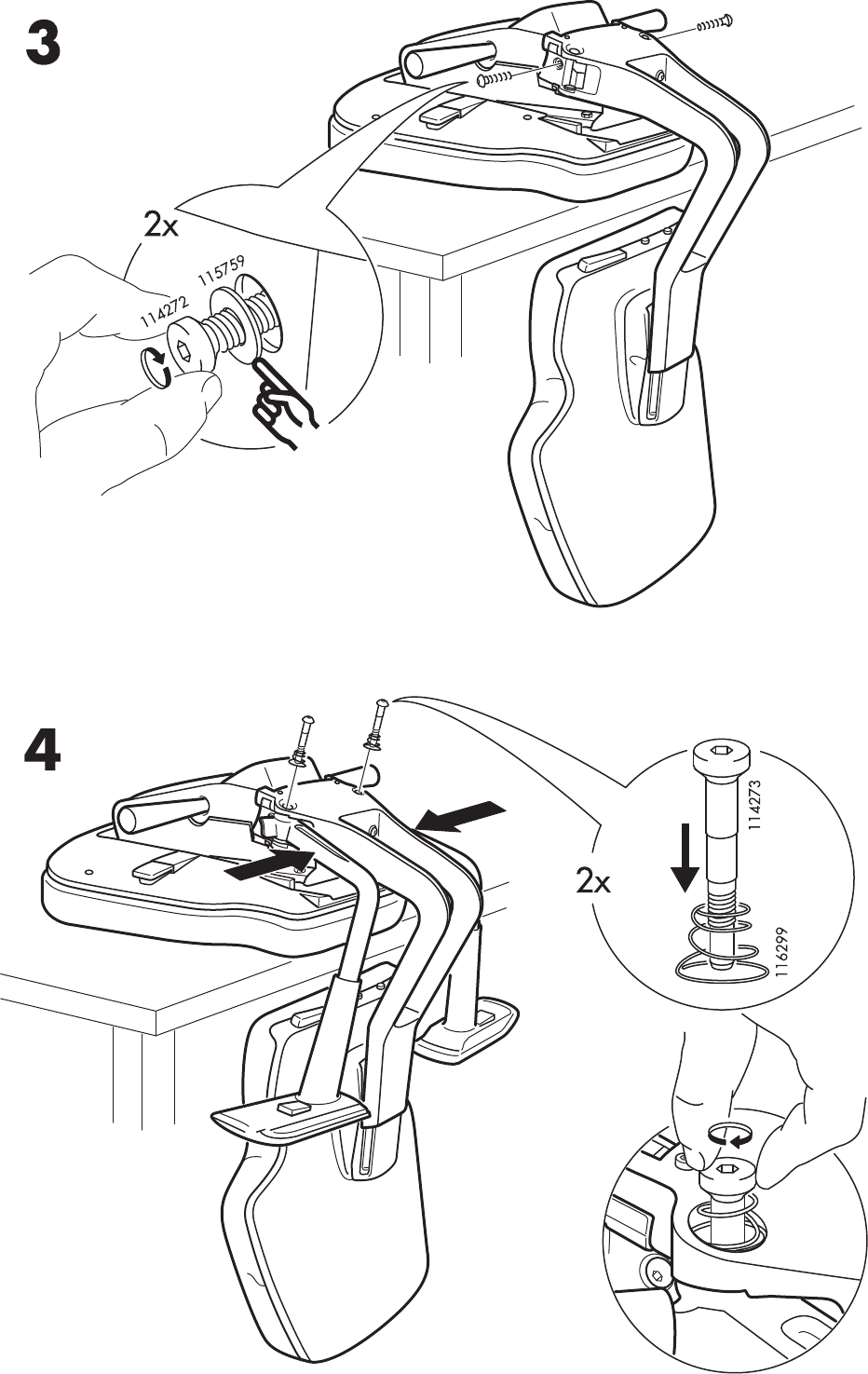 3

2x
114272
115759

4

2x
114273
116299