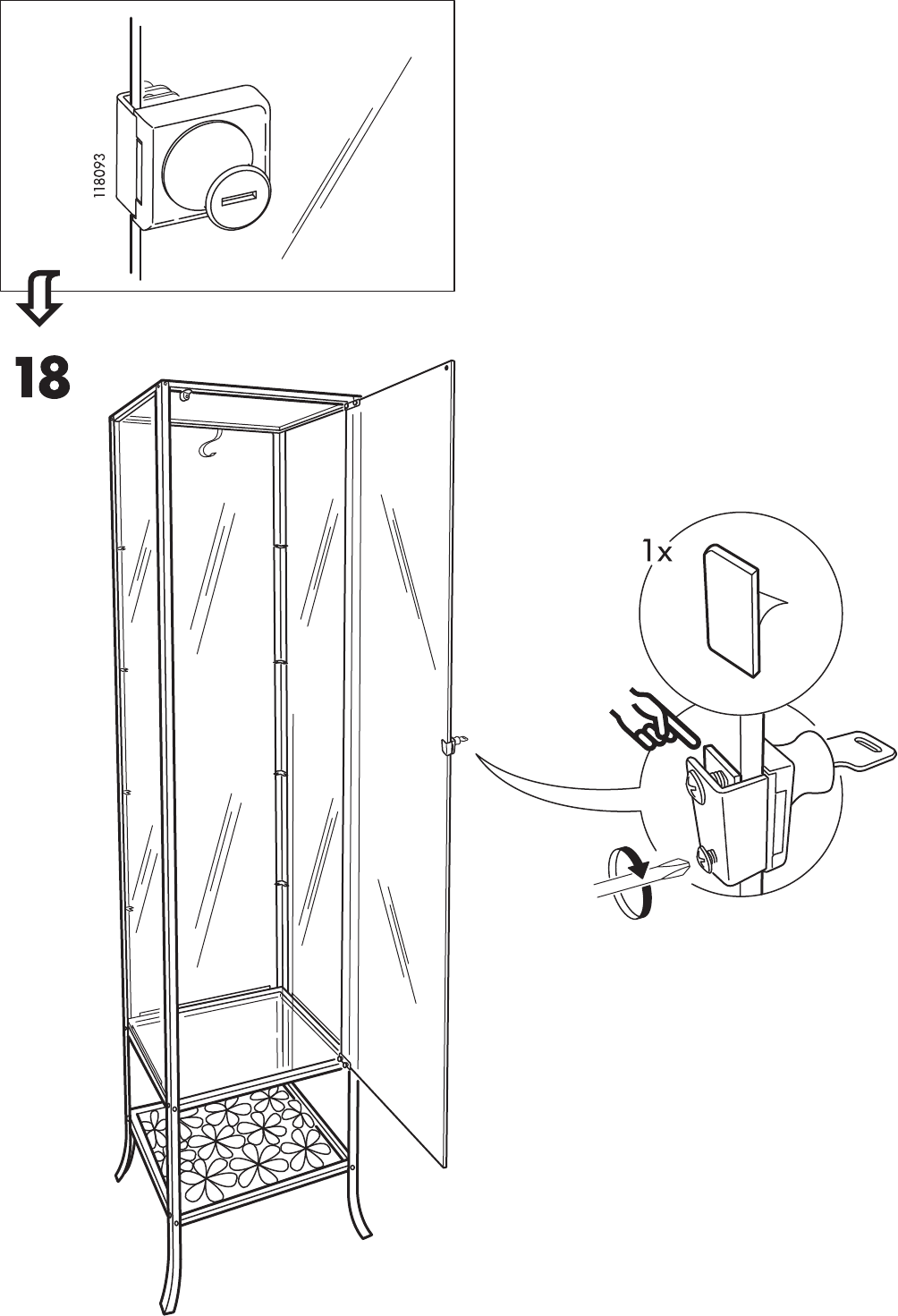 118093

18

1x