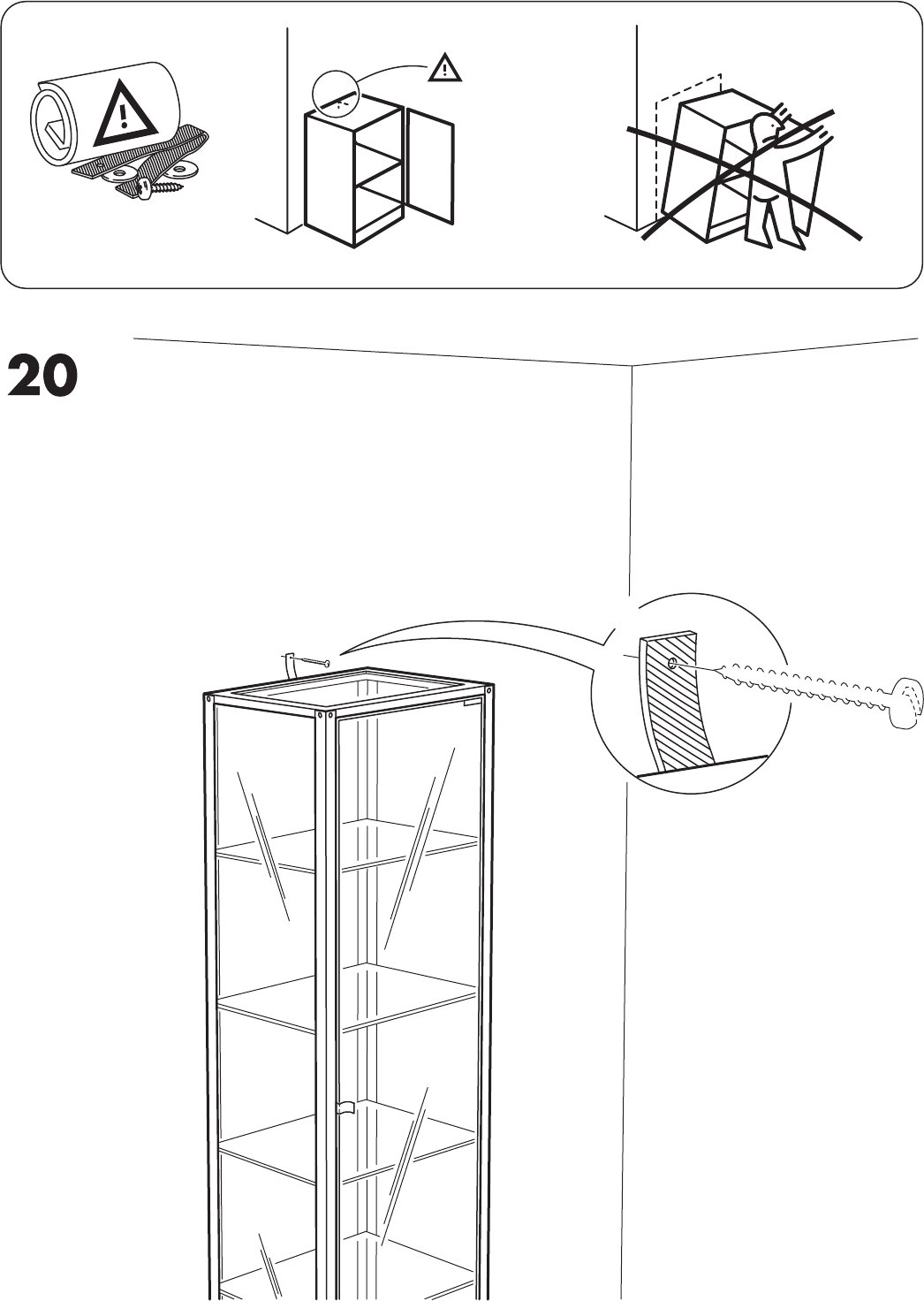 20