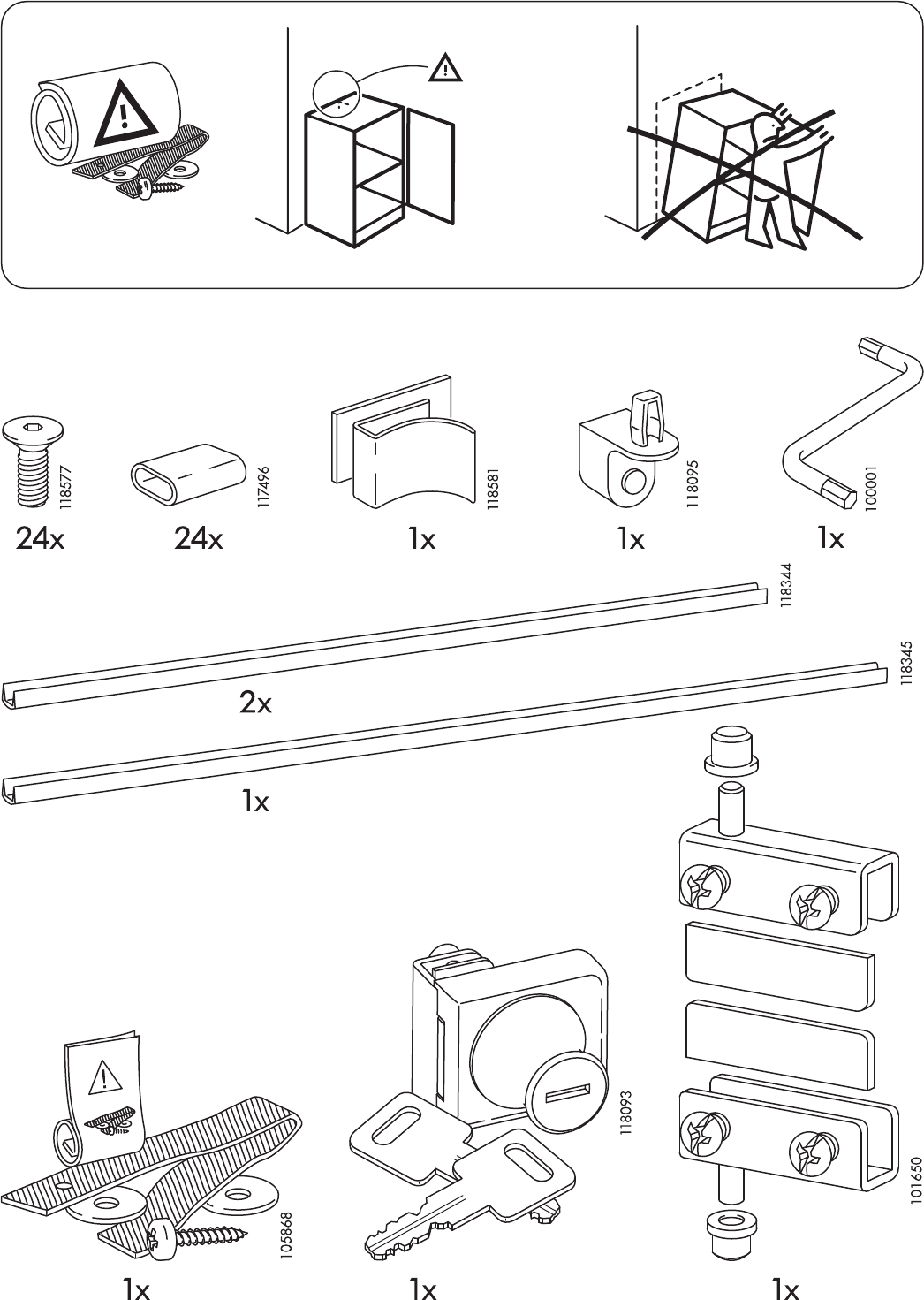 118577
24x

117496
24x

118581
1x

118095
1x

100001
1x

118344
2x

118345
1x

105868
1x

118093
1x

101650
1x