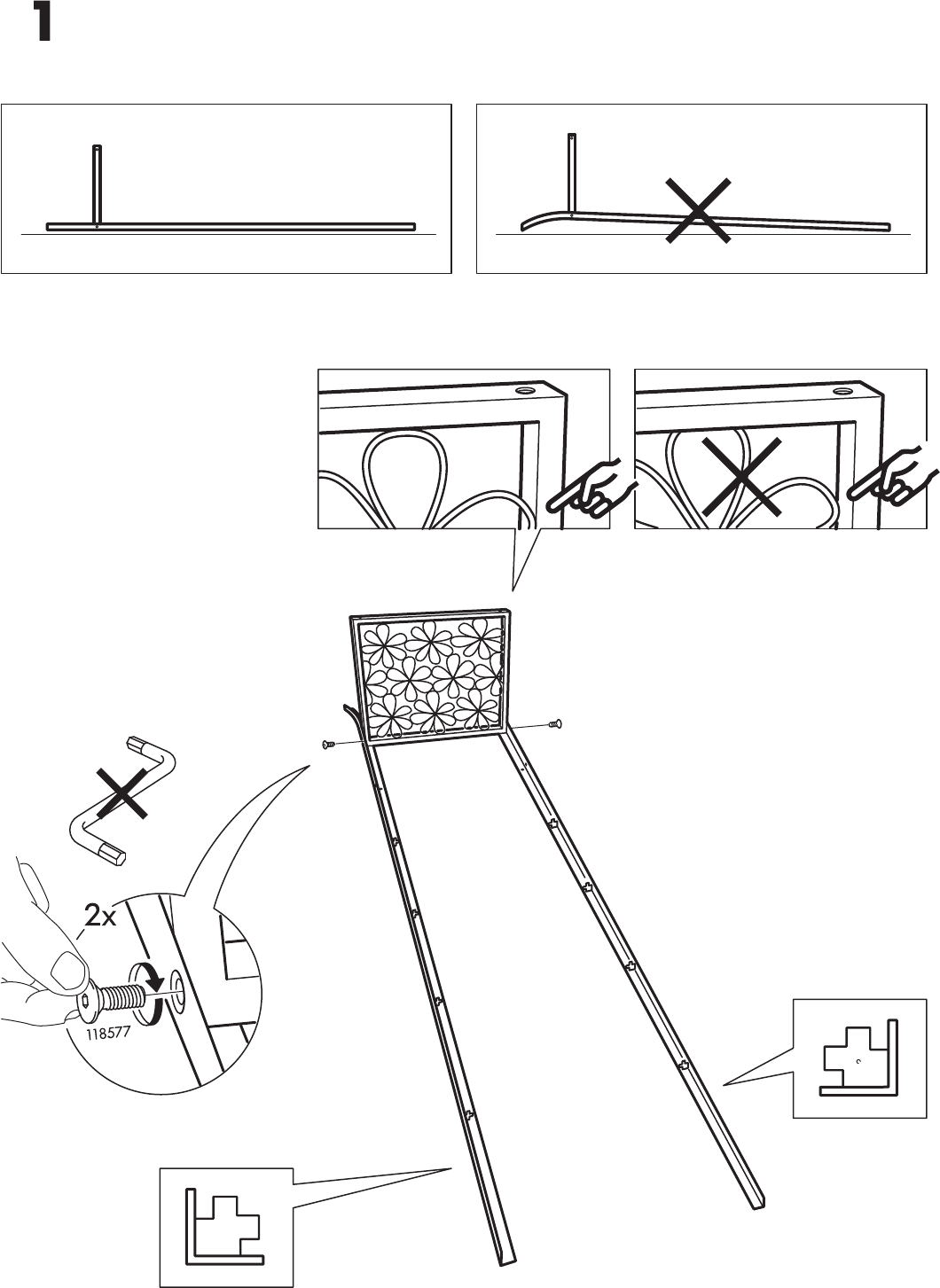 1

2x

118577