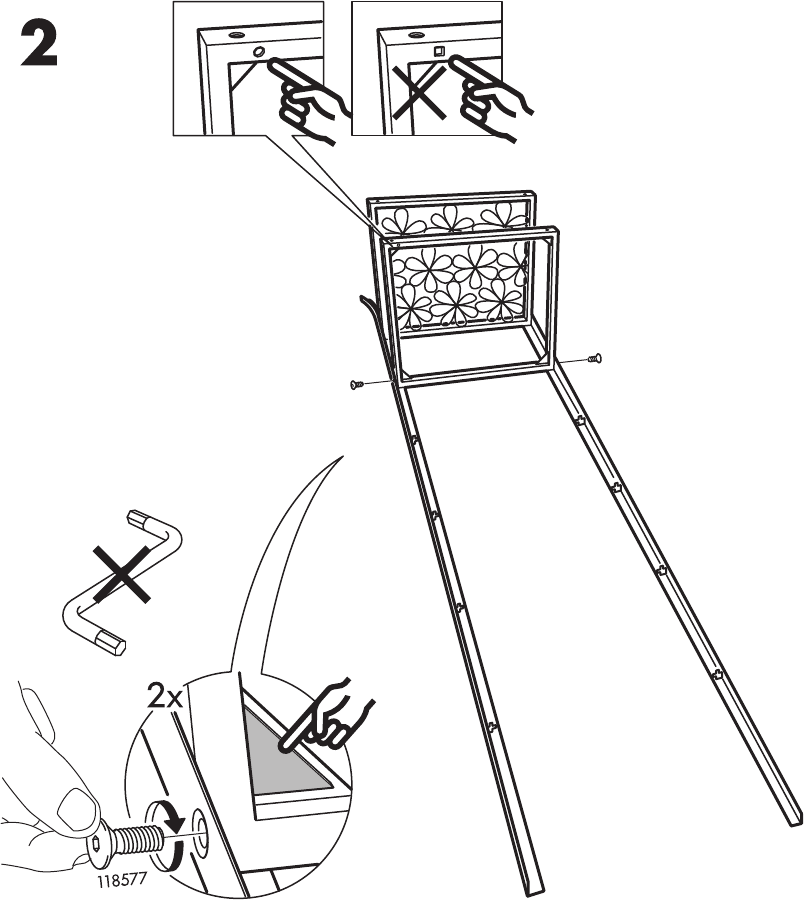 2

2x

118577