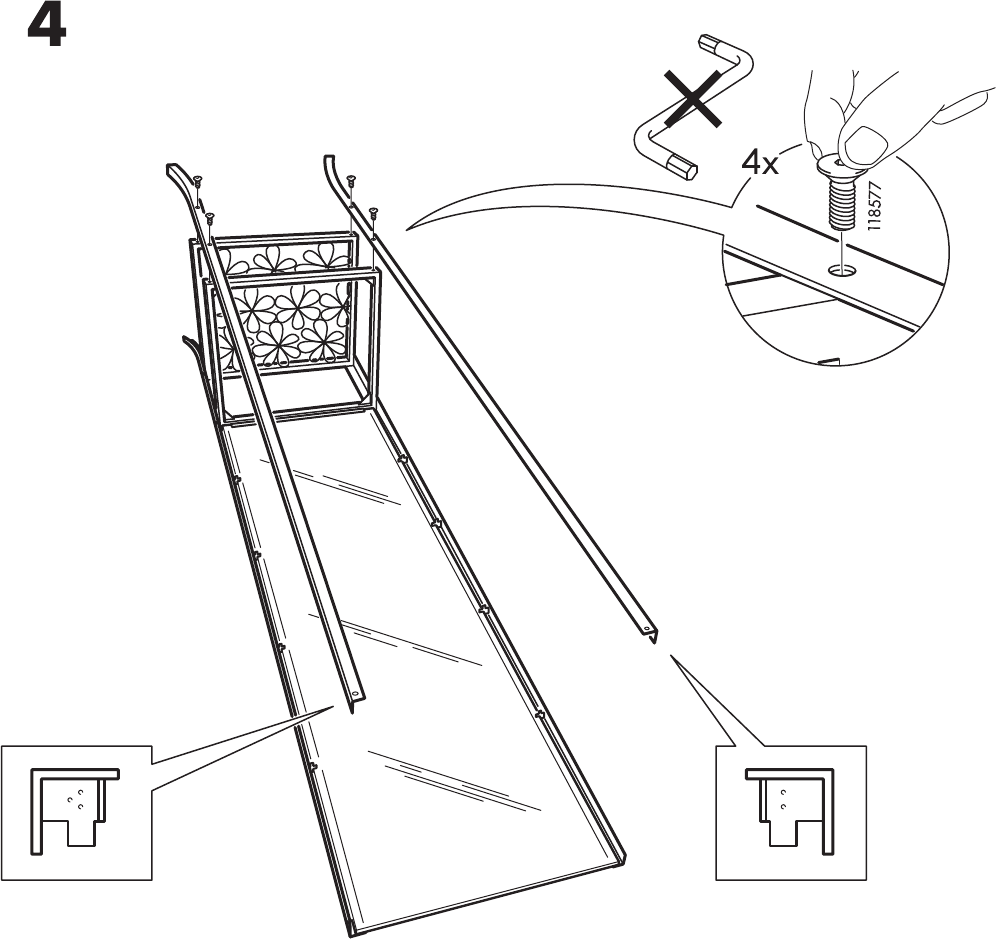 4

4x

118577