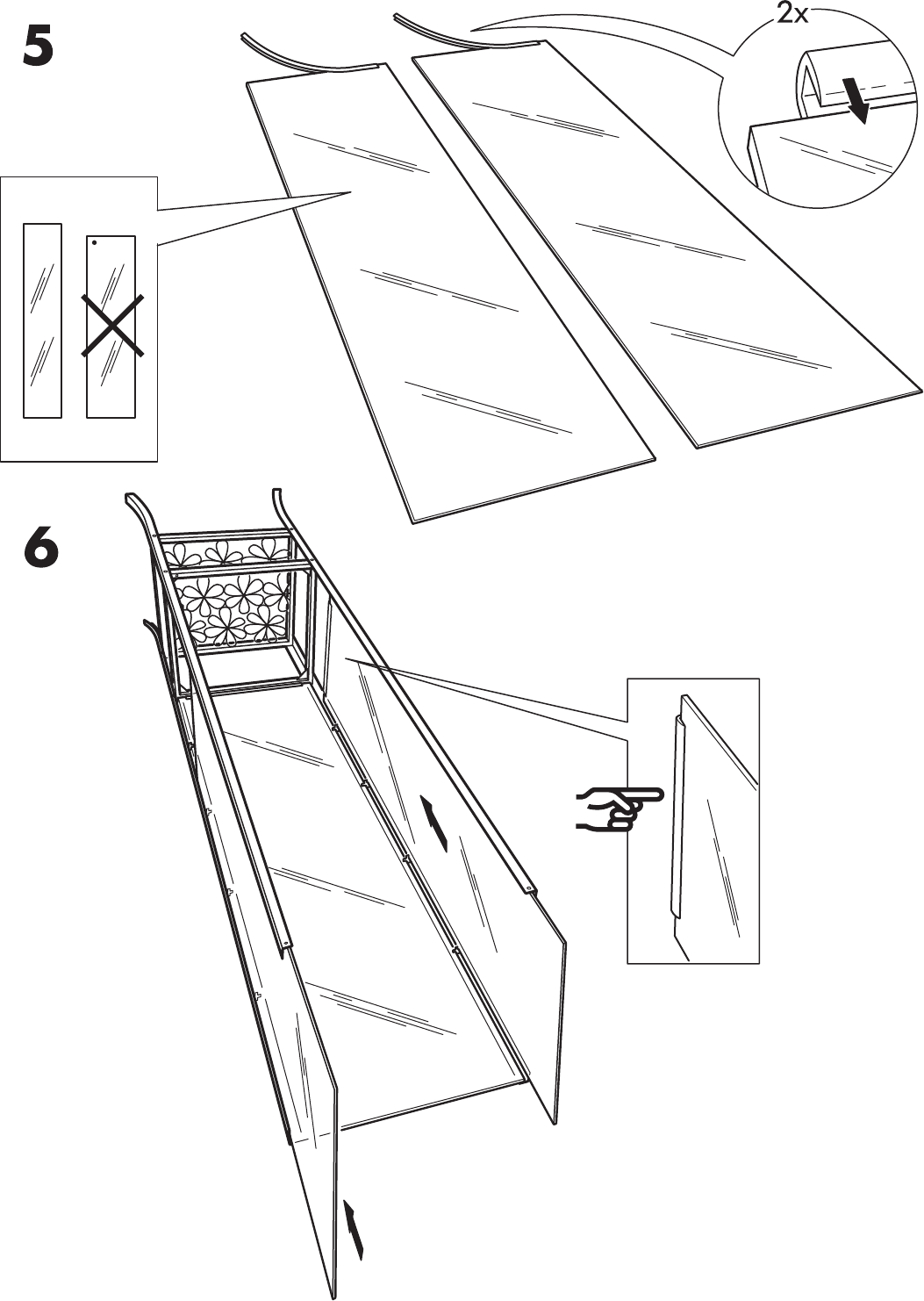 5

2x

6