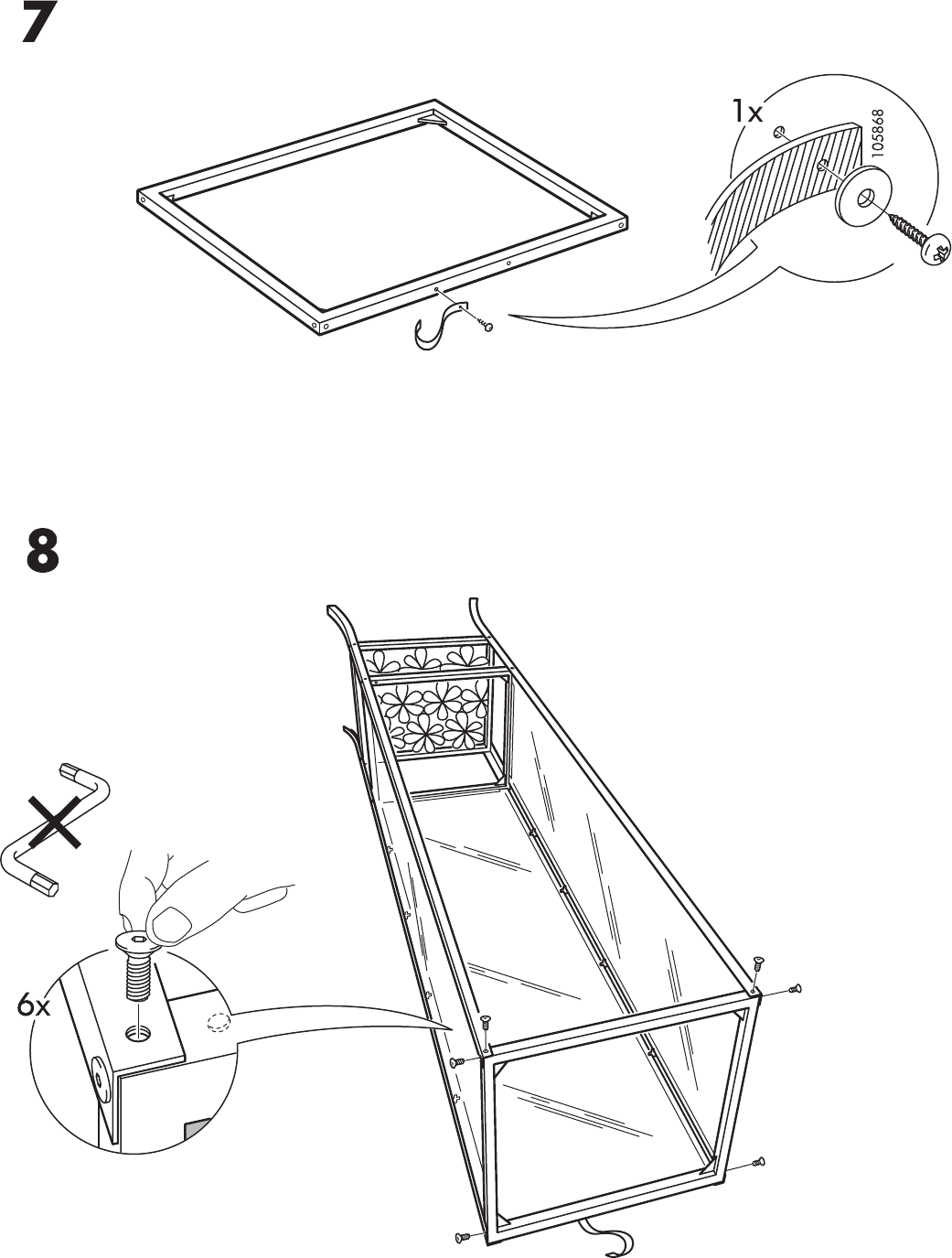 7

1x

105868

8

6x