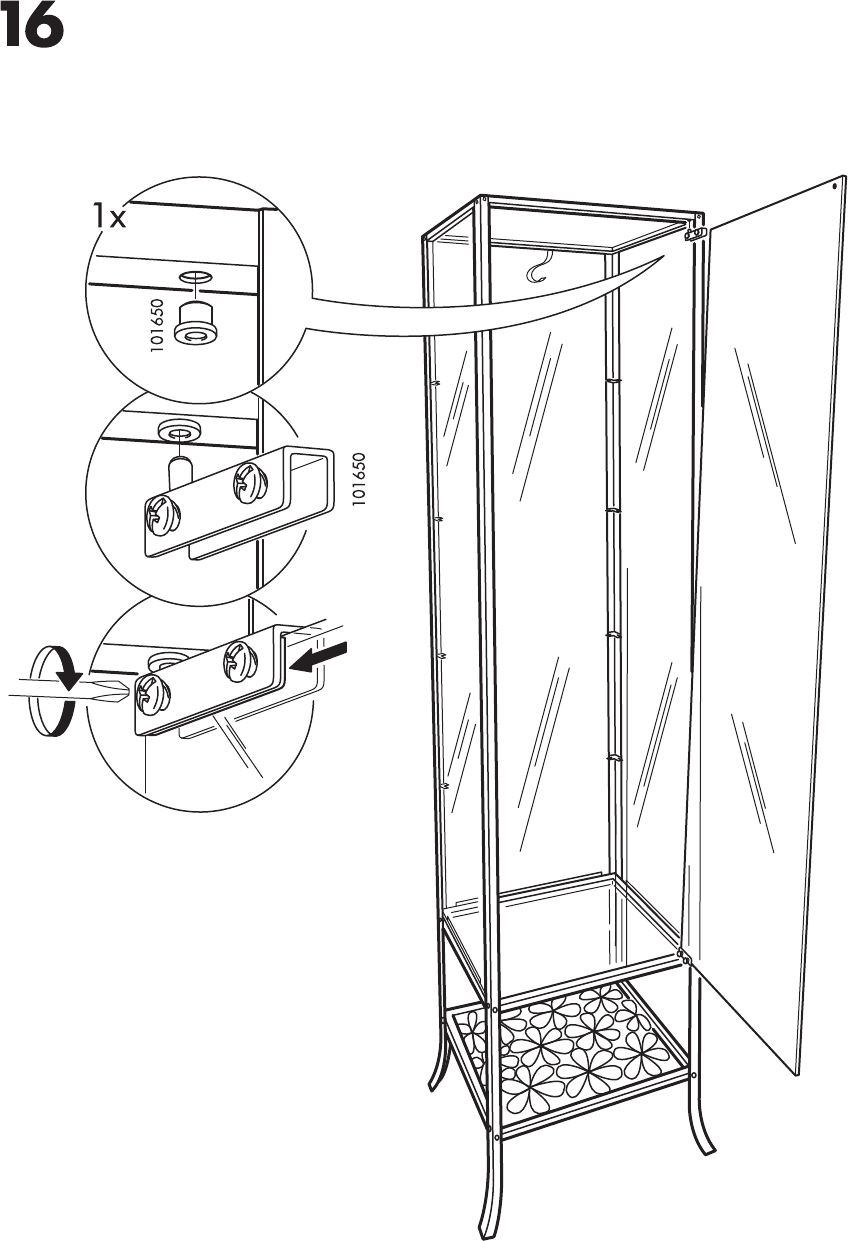 16

1x

101650

101650