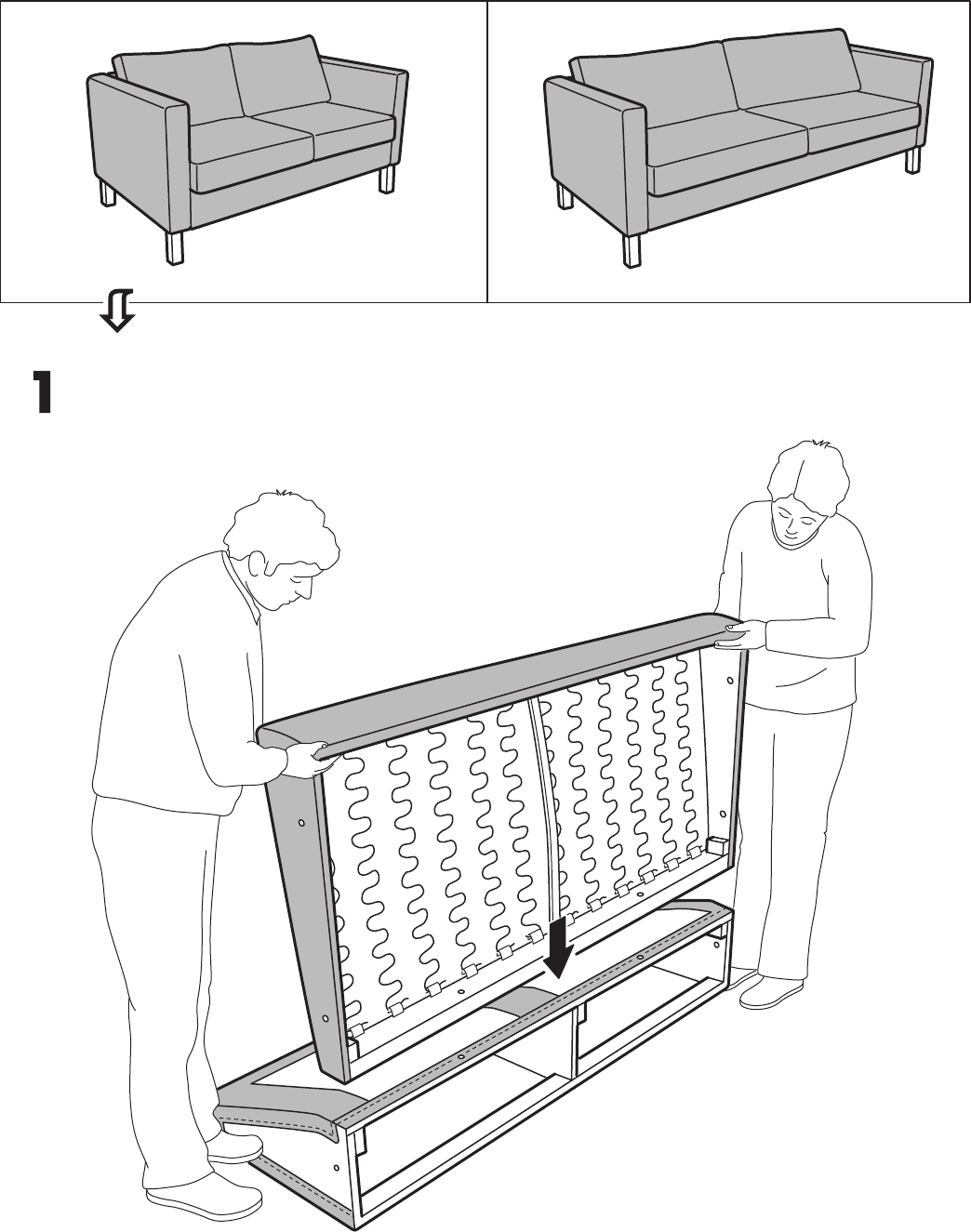 1