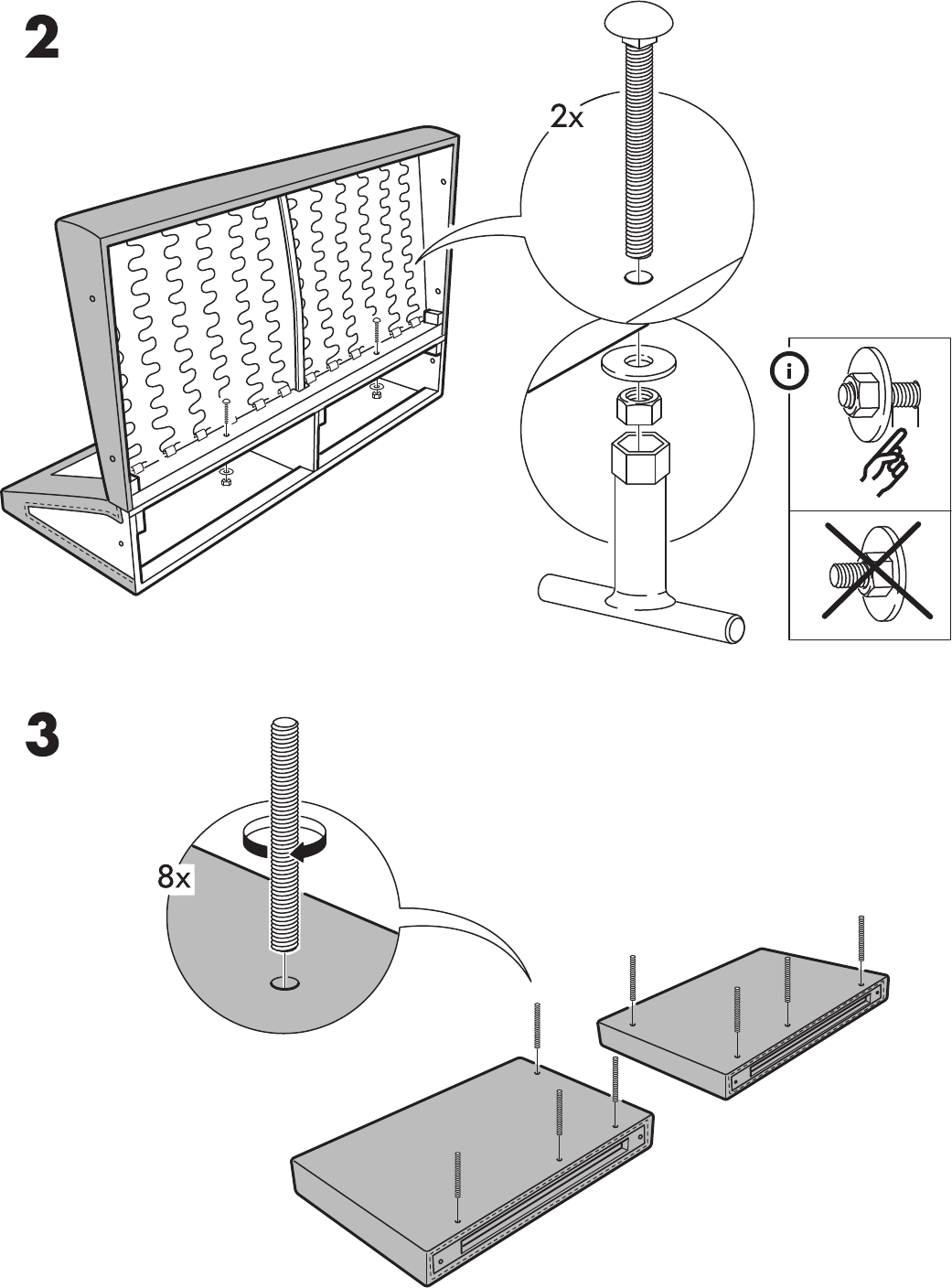 2

2x

i

3

8x