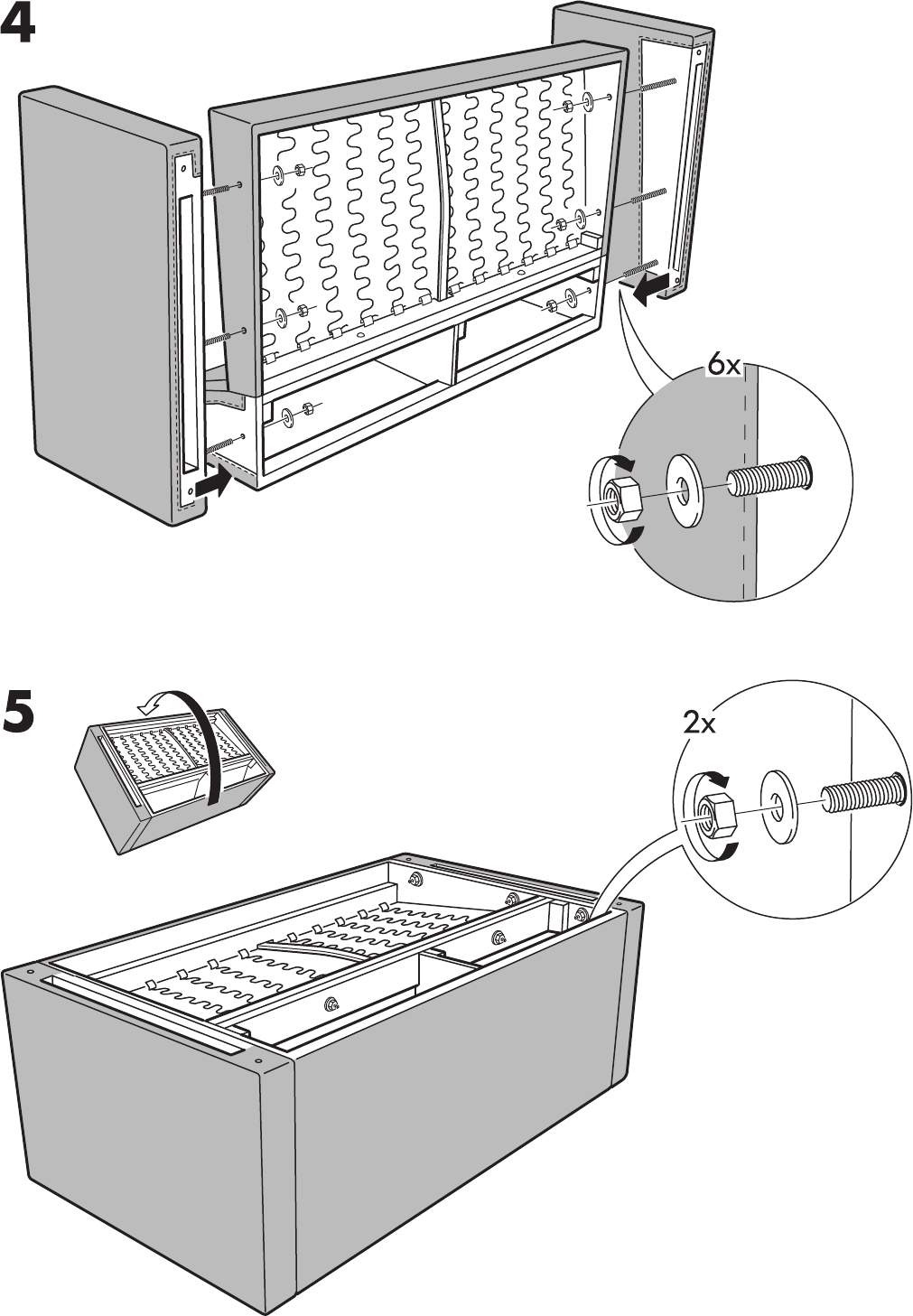 4

6x

5

2x