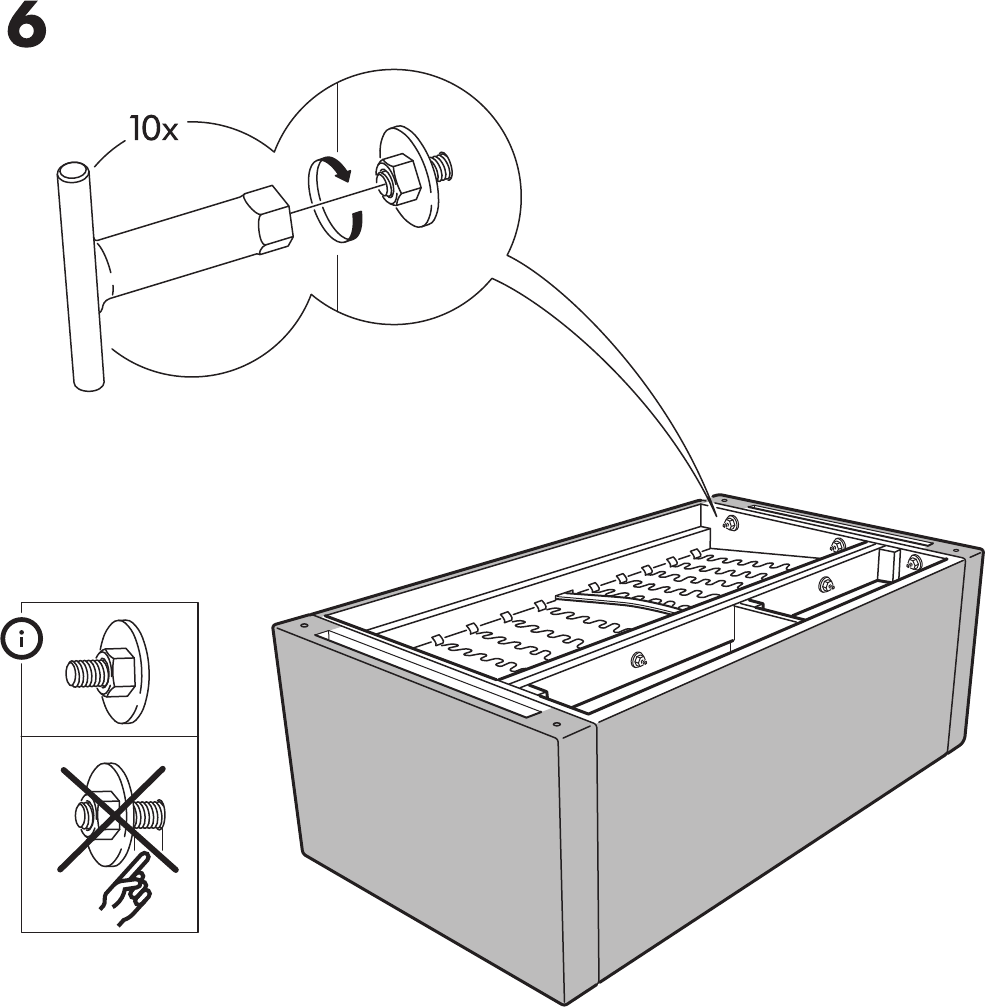 6

10x

i