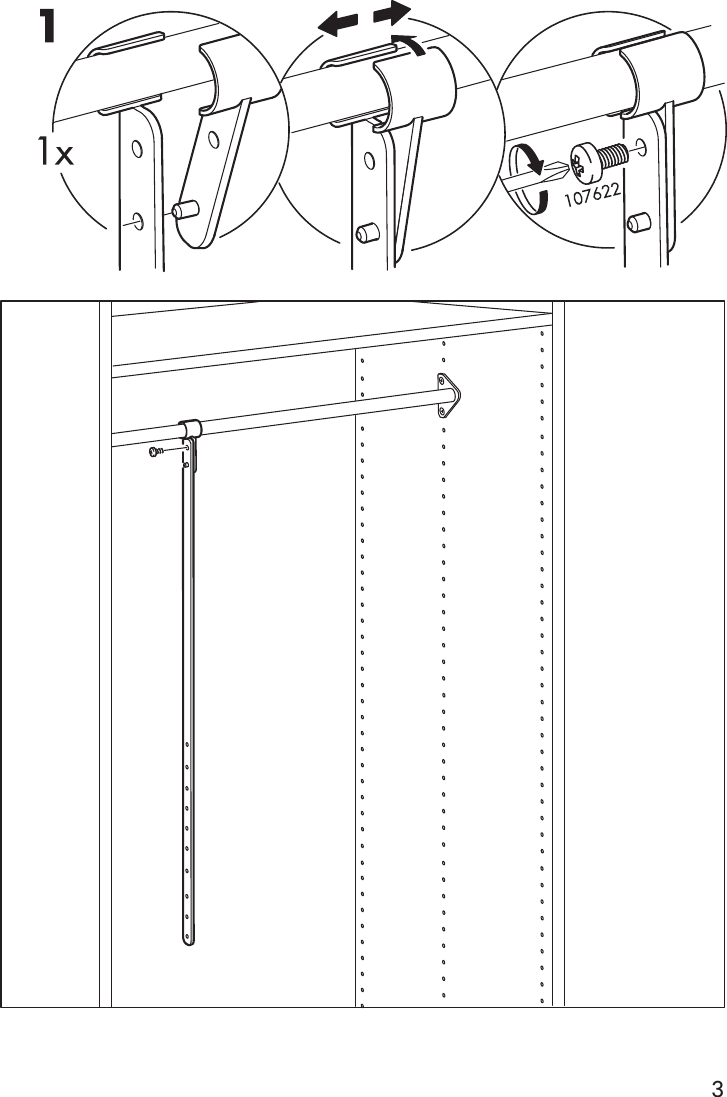 1

1x

107622

3