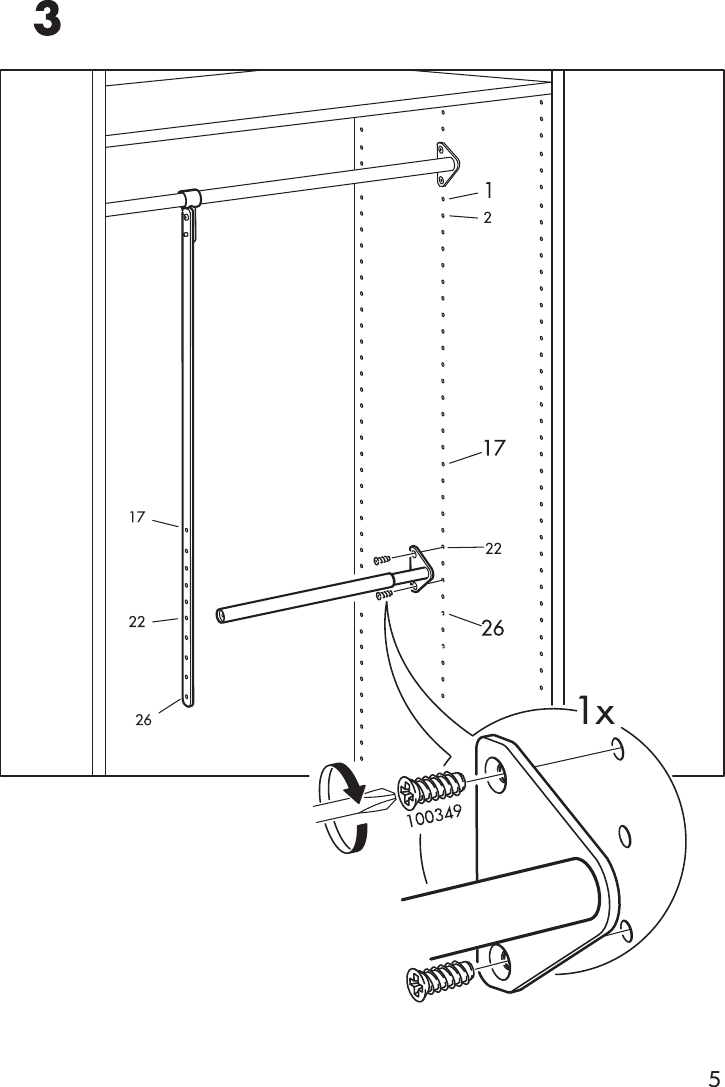 3

1
2
17
17
22
22
26
26
1x
100349

5