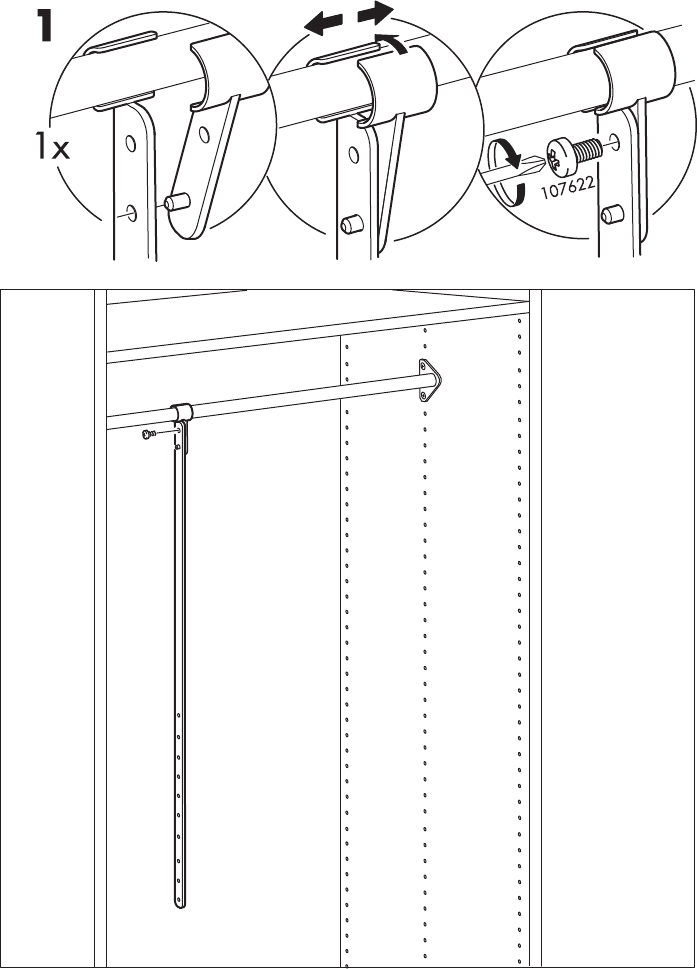 1

1x

107622