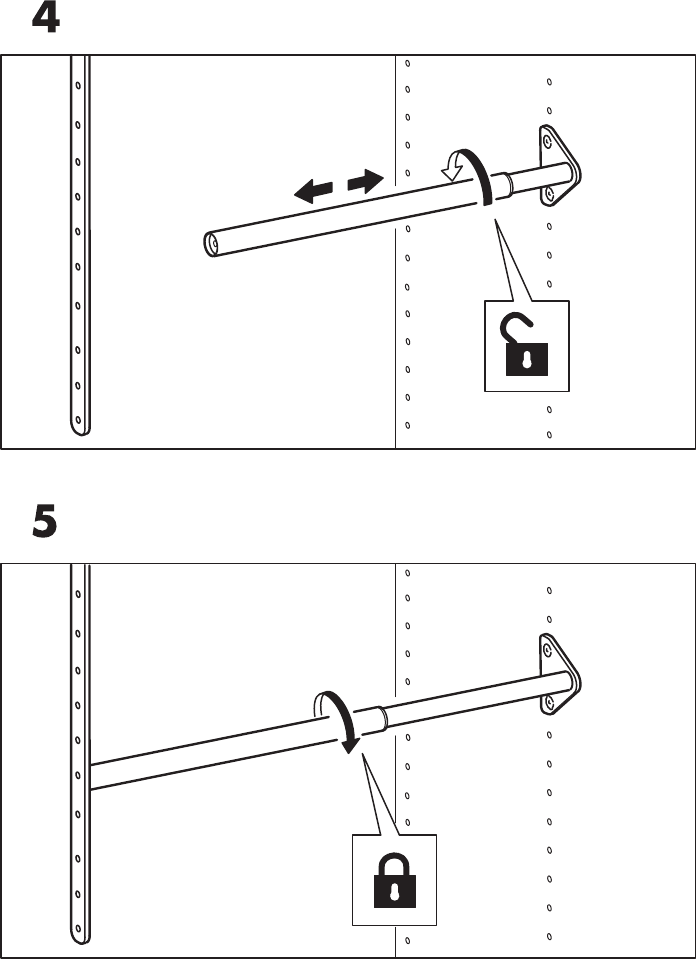 4

5