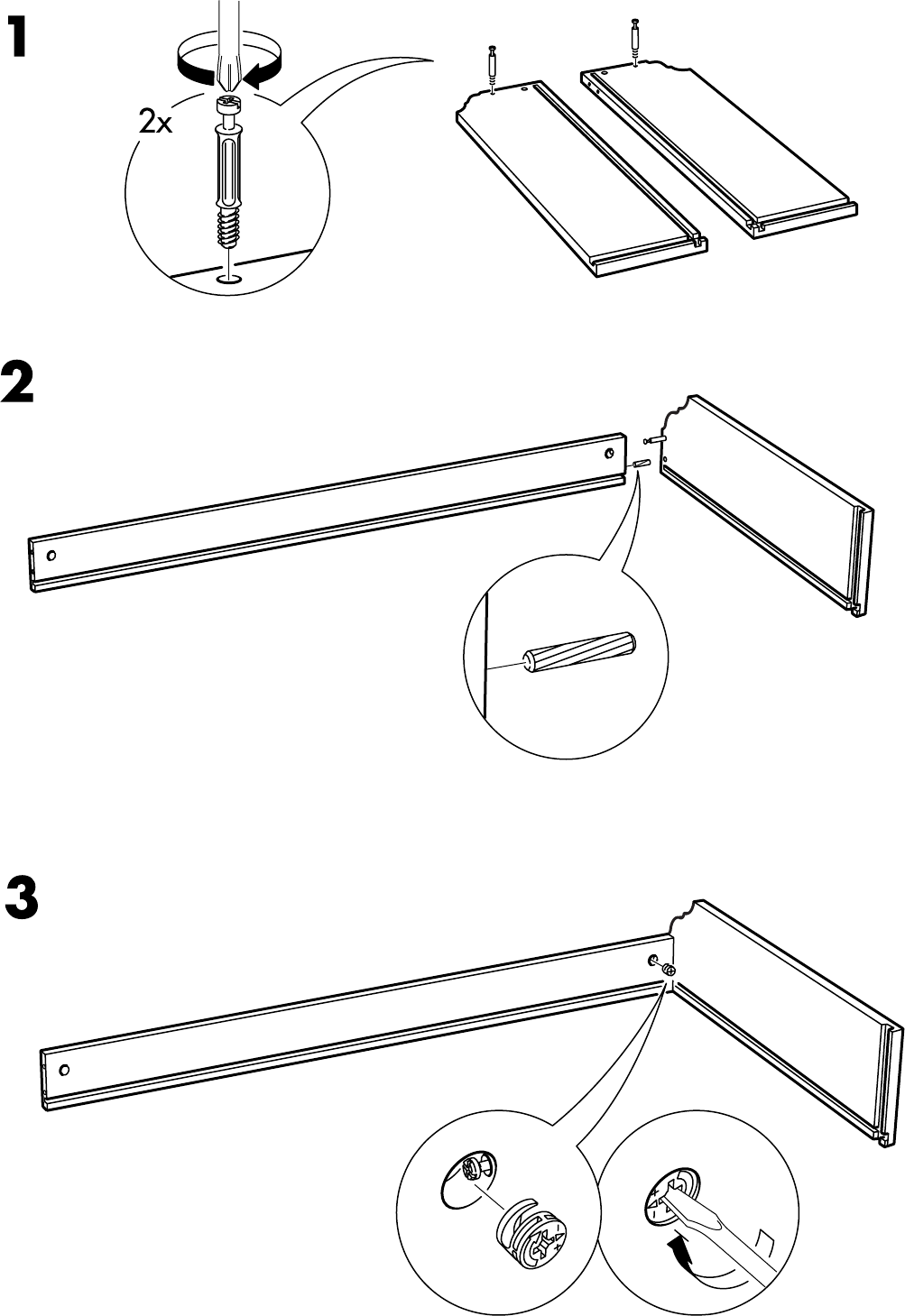 1

2x

2

3