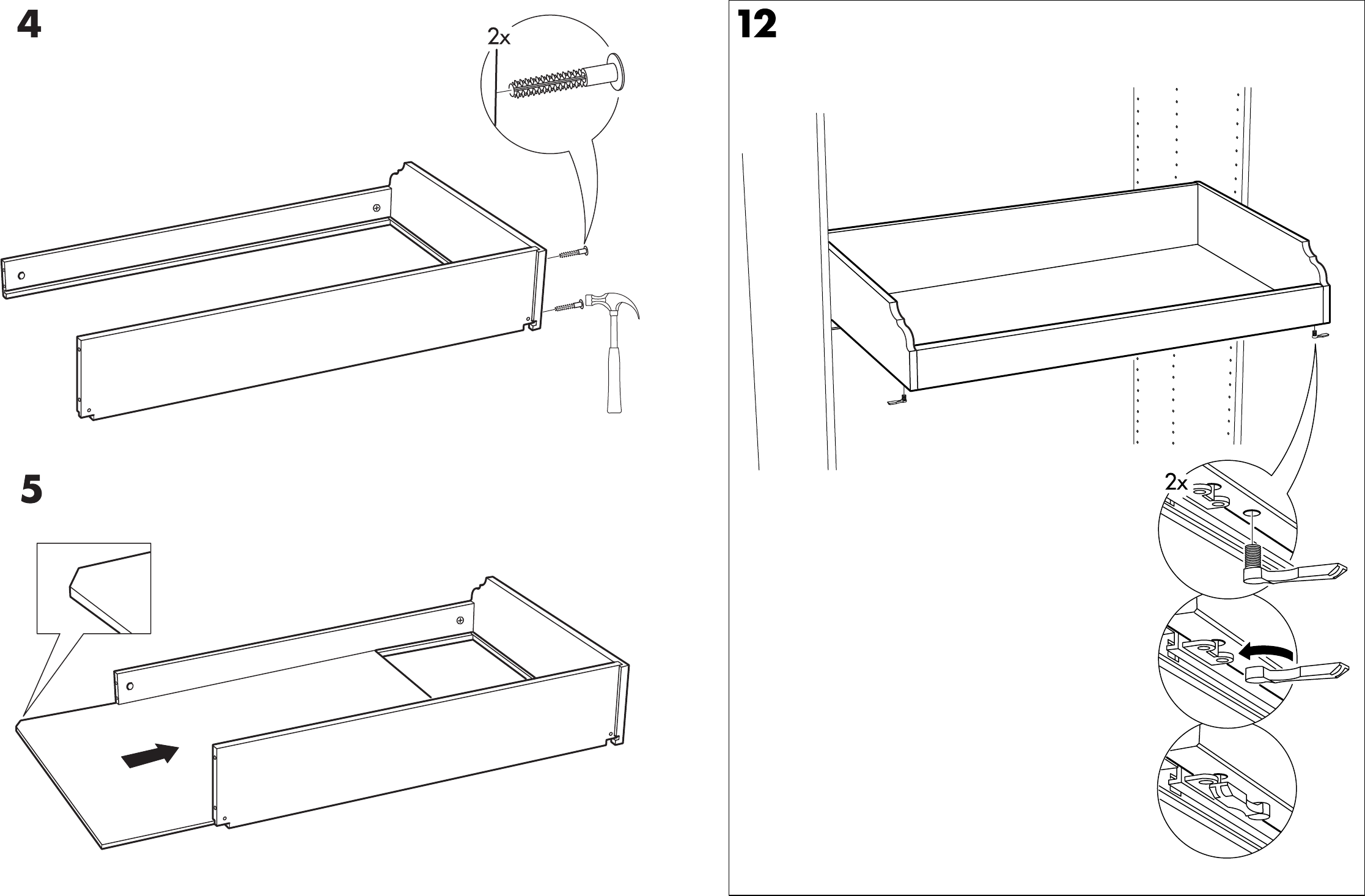 4

2x

5

12

2x