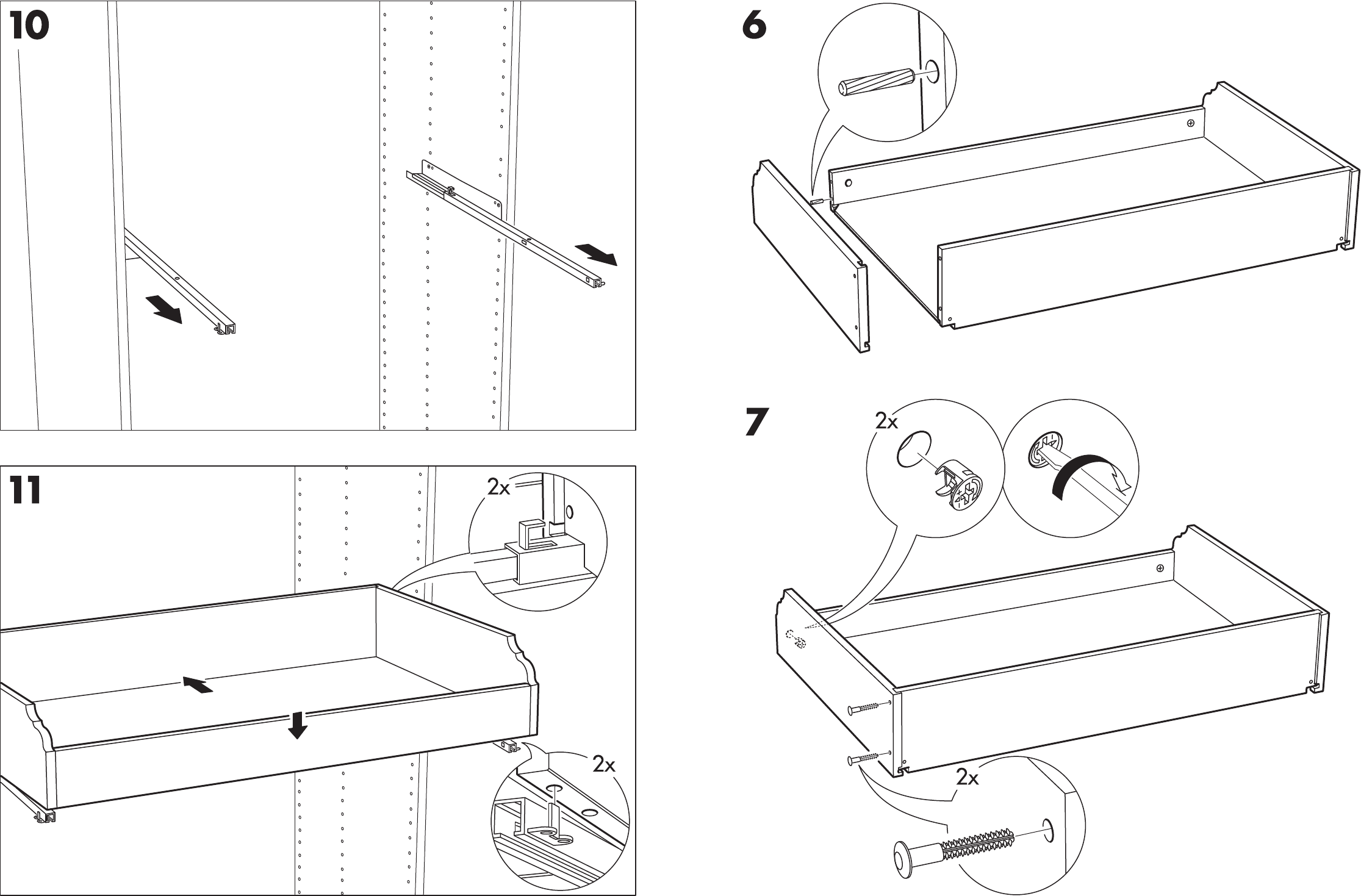 10

11

2x

2x

6

7

2x

2x