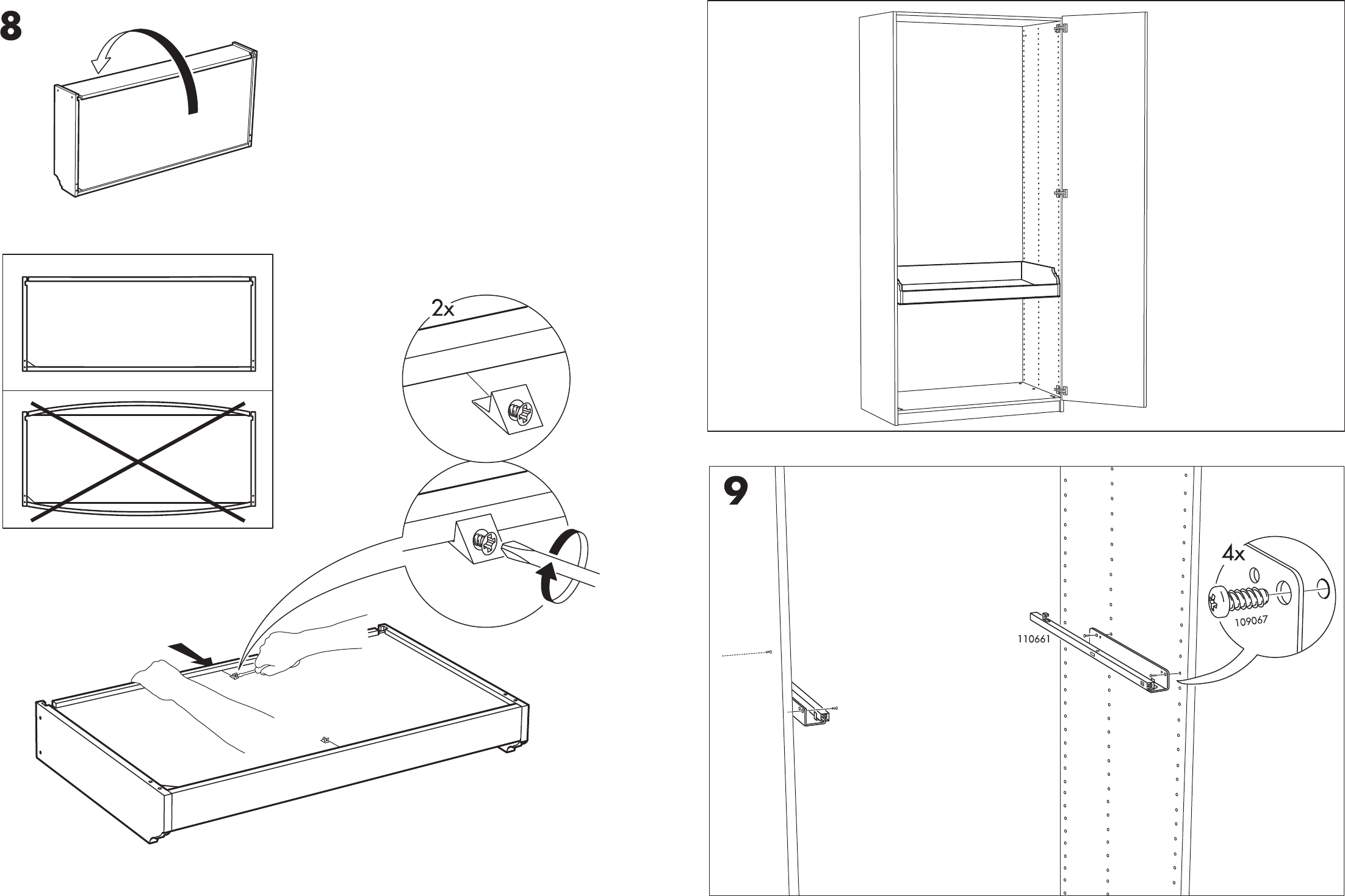 8

2x

9

4x

109067

110661