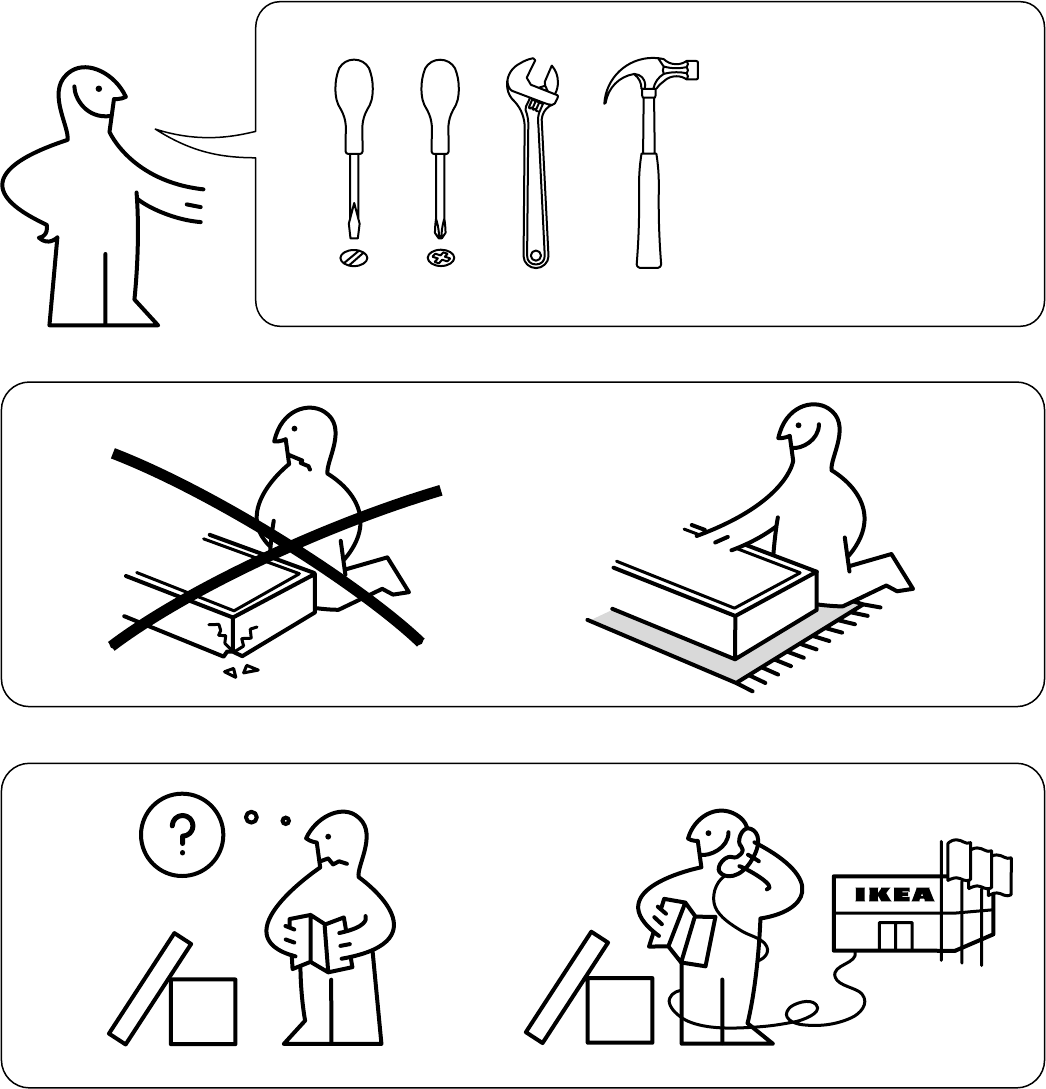 ?

IKEA