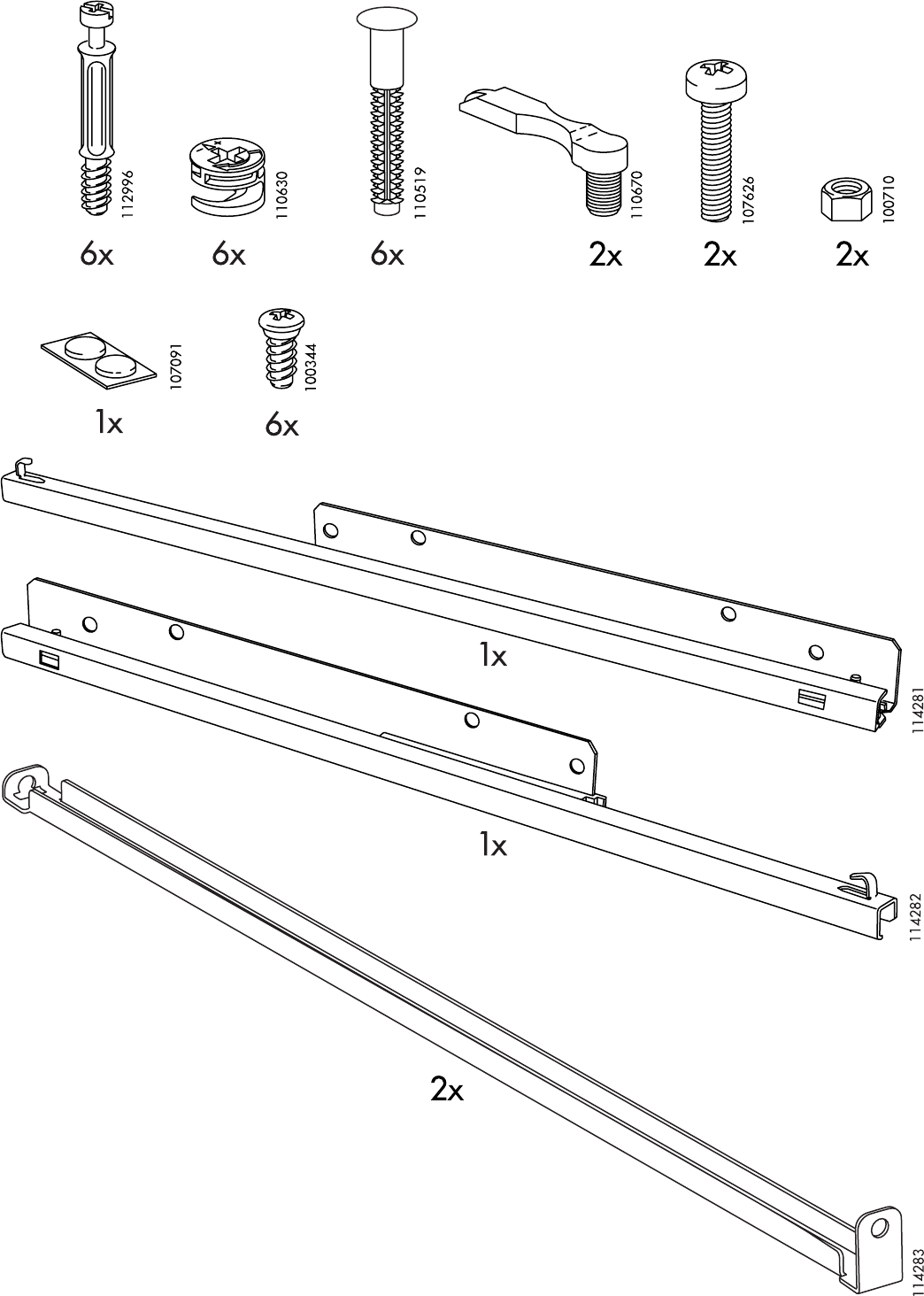 112996
6x

110630
6x

110519
6x

110670
2x

107626
2x

100710
2x

107091
1x

100344
6x

1x

114281

1x

114282

2x

114283