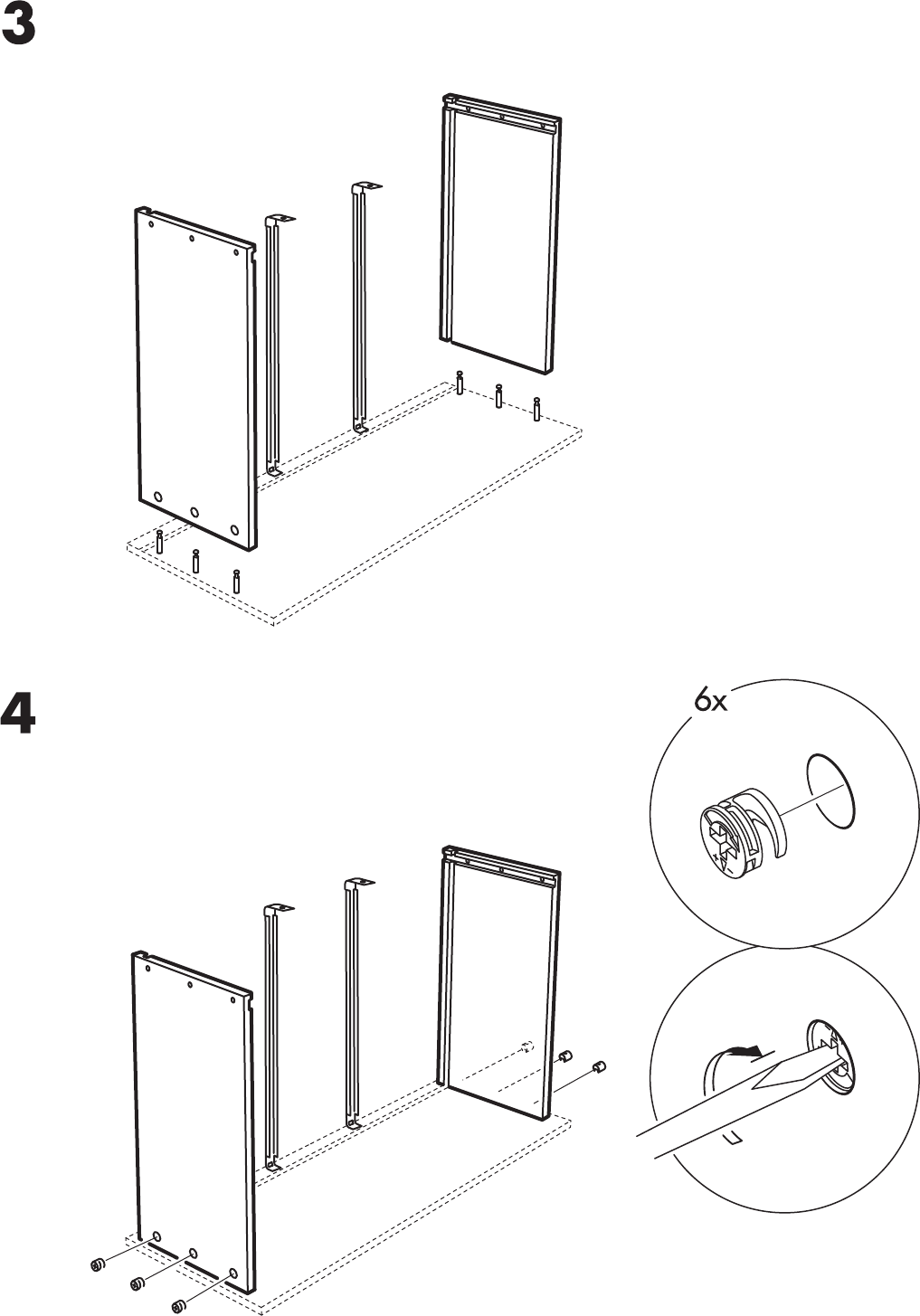 3

4

6x