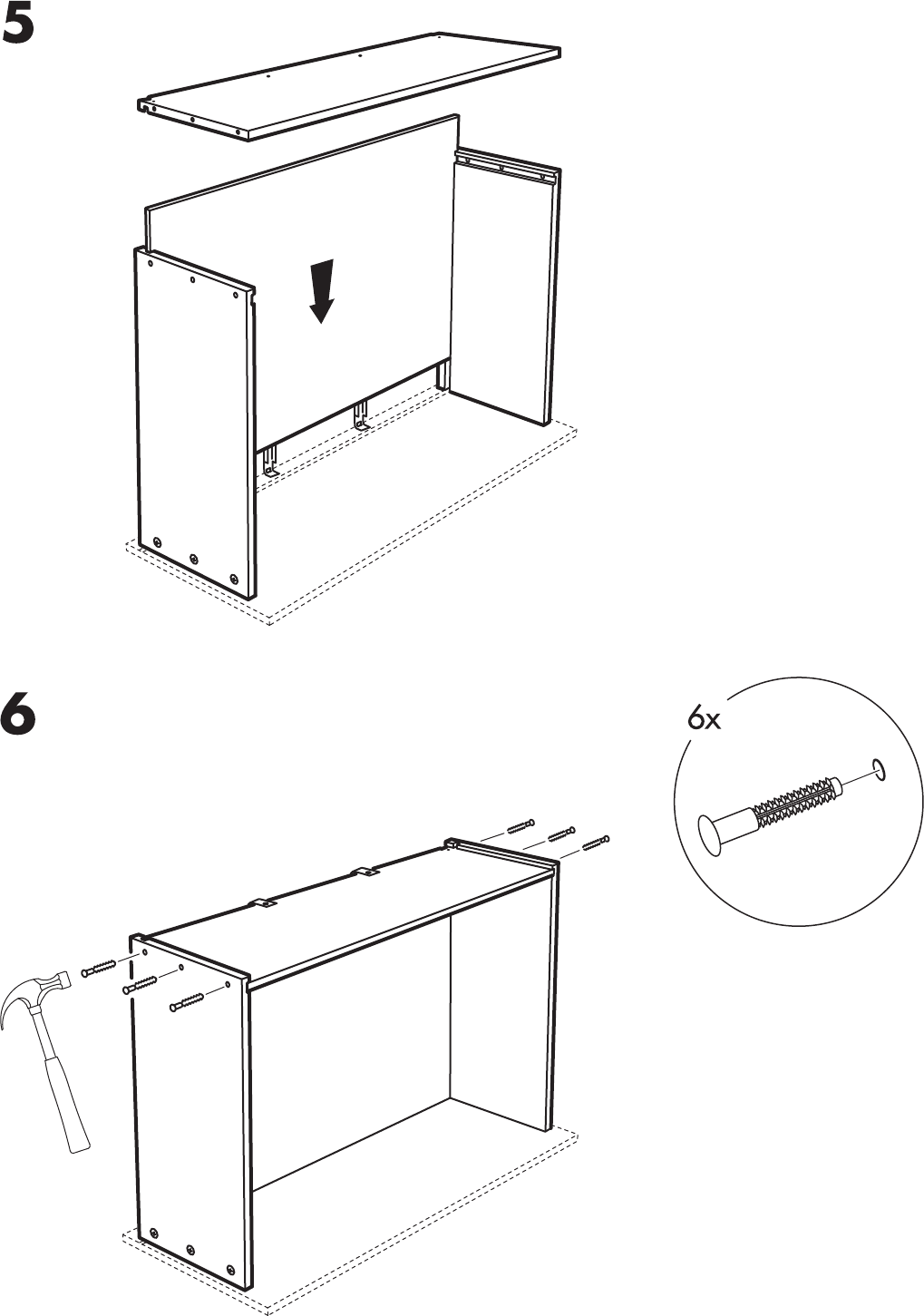 5

6

6x