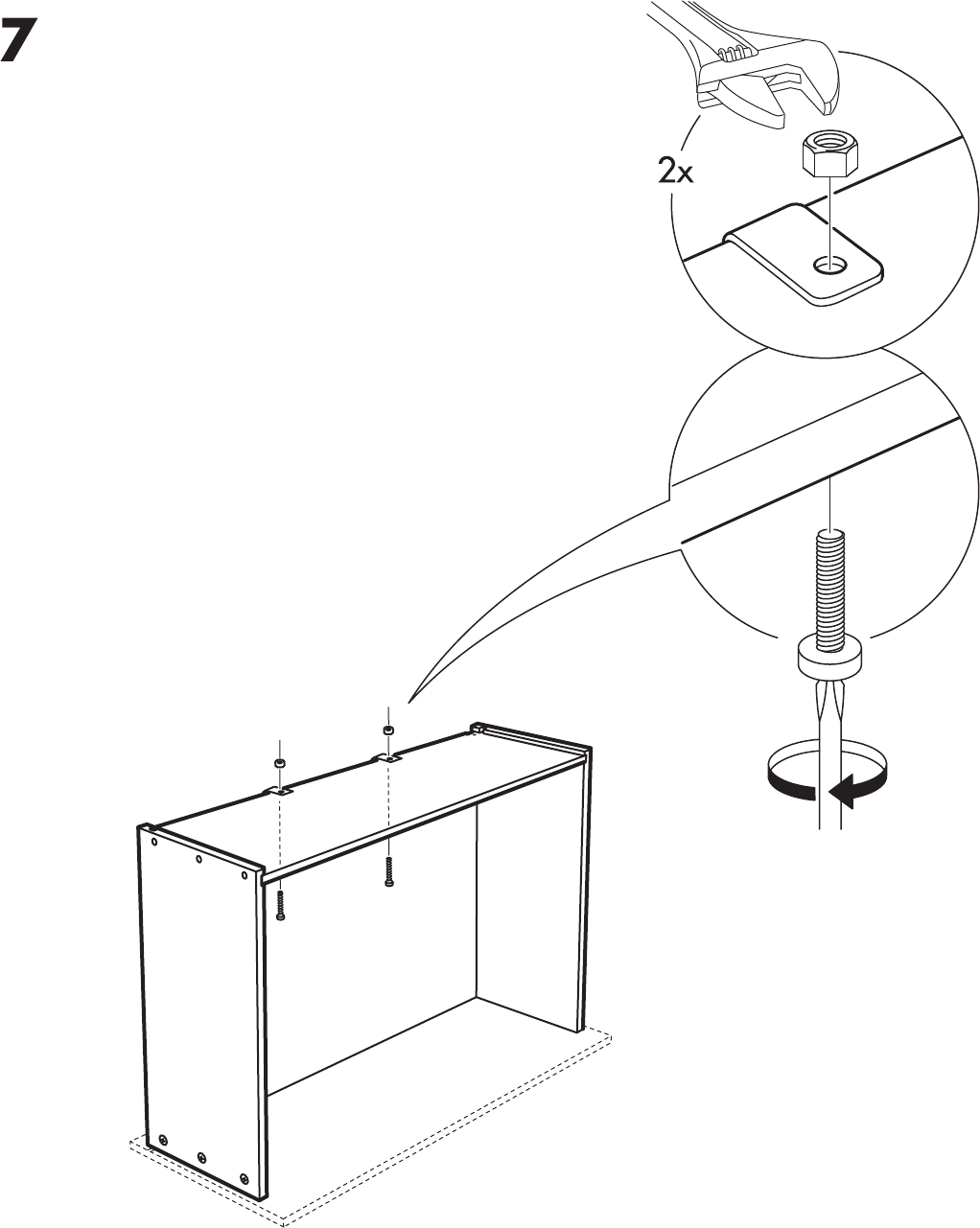 7

2x