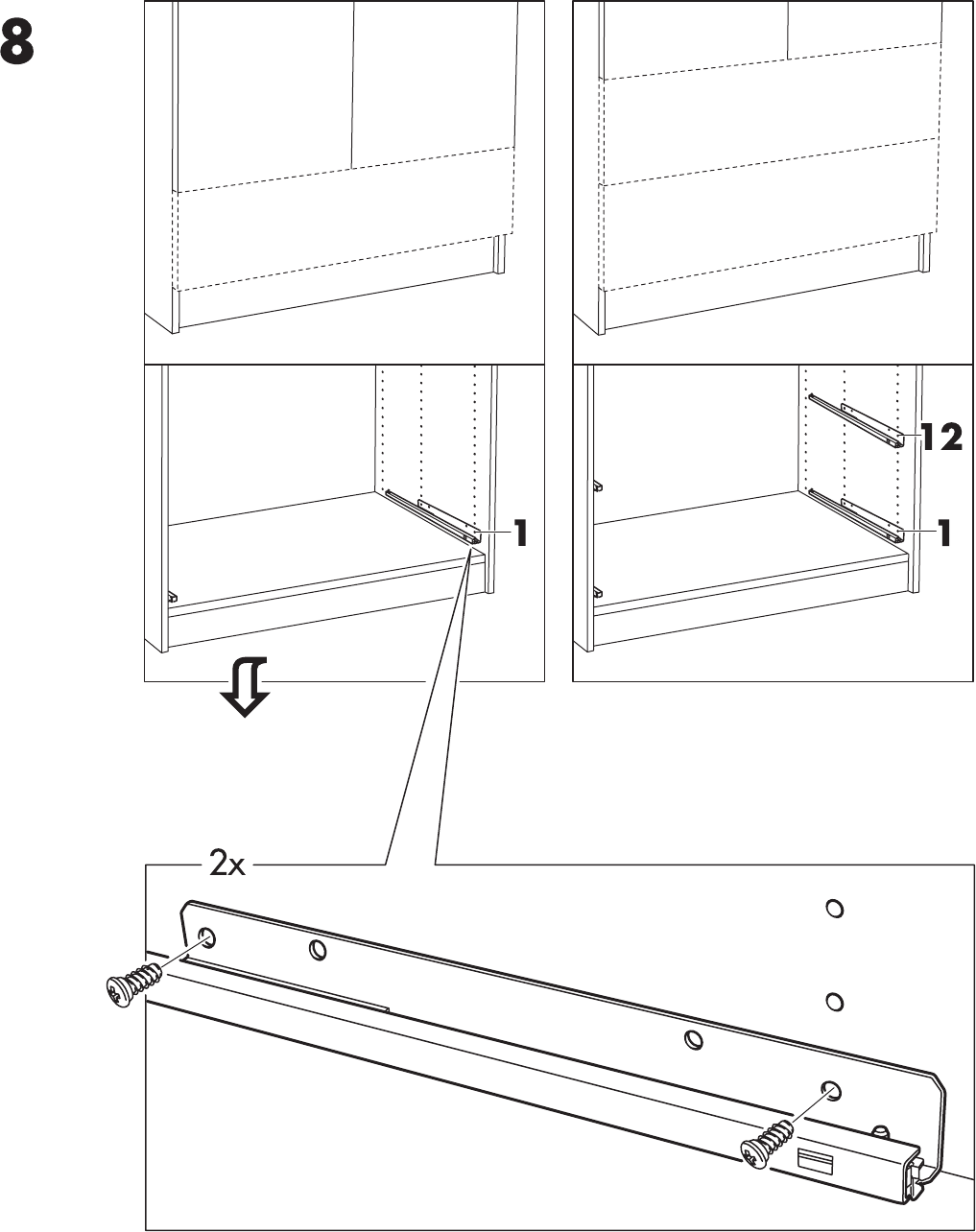 8

1

12

1

2x